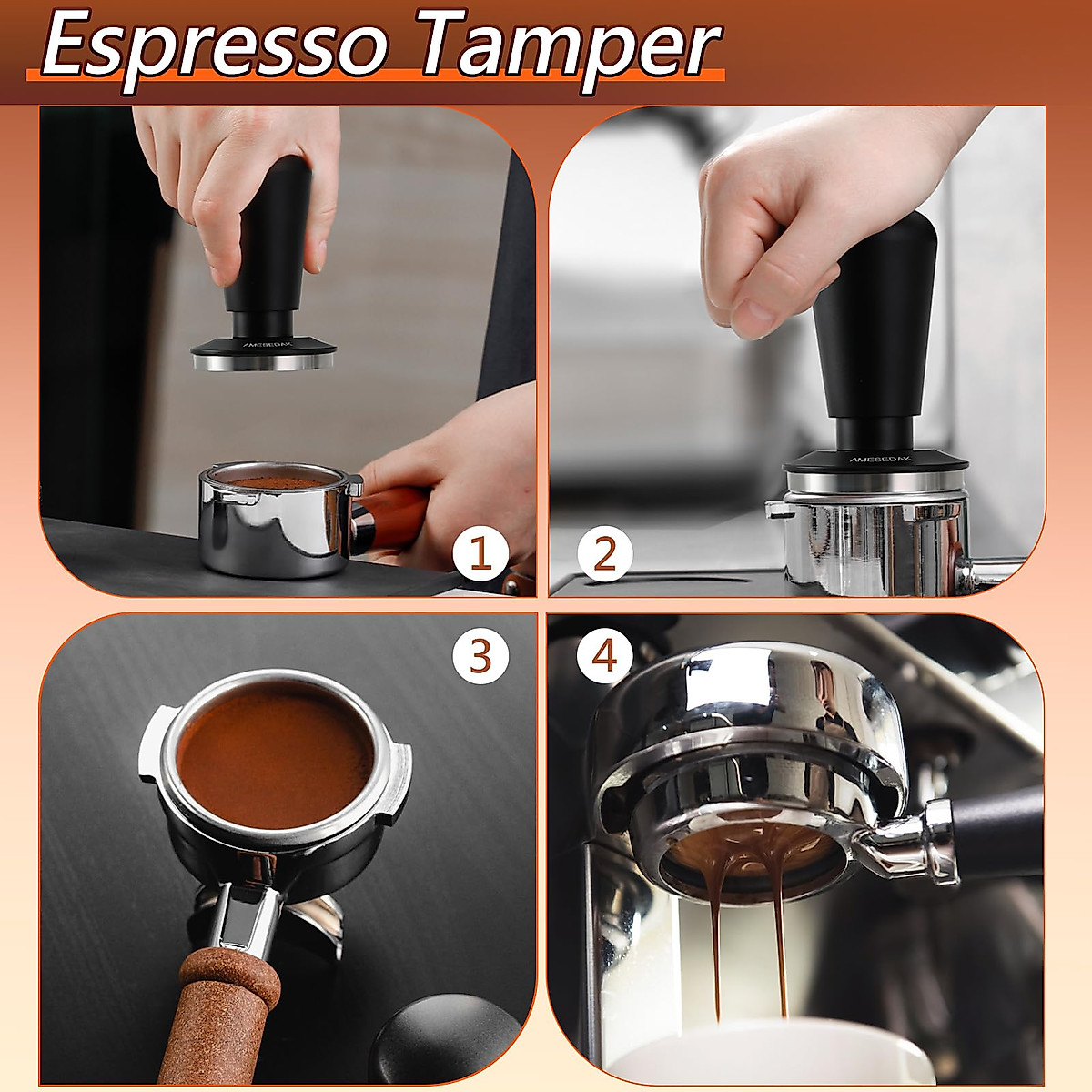 Espresso Tamper

AMESEDAK

1

AMESEDAK

2

3

4