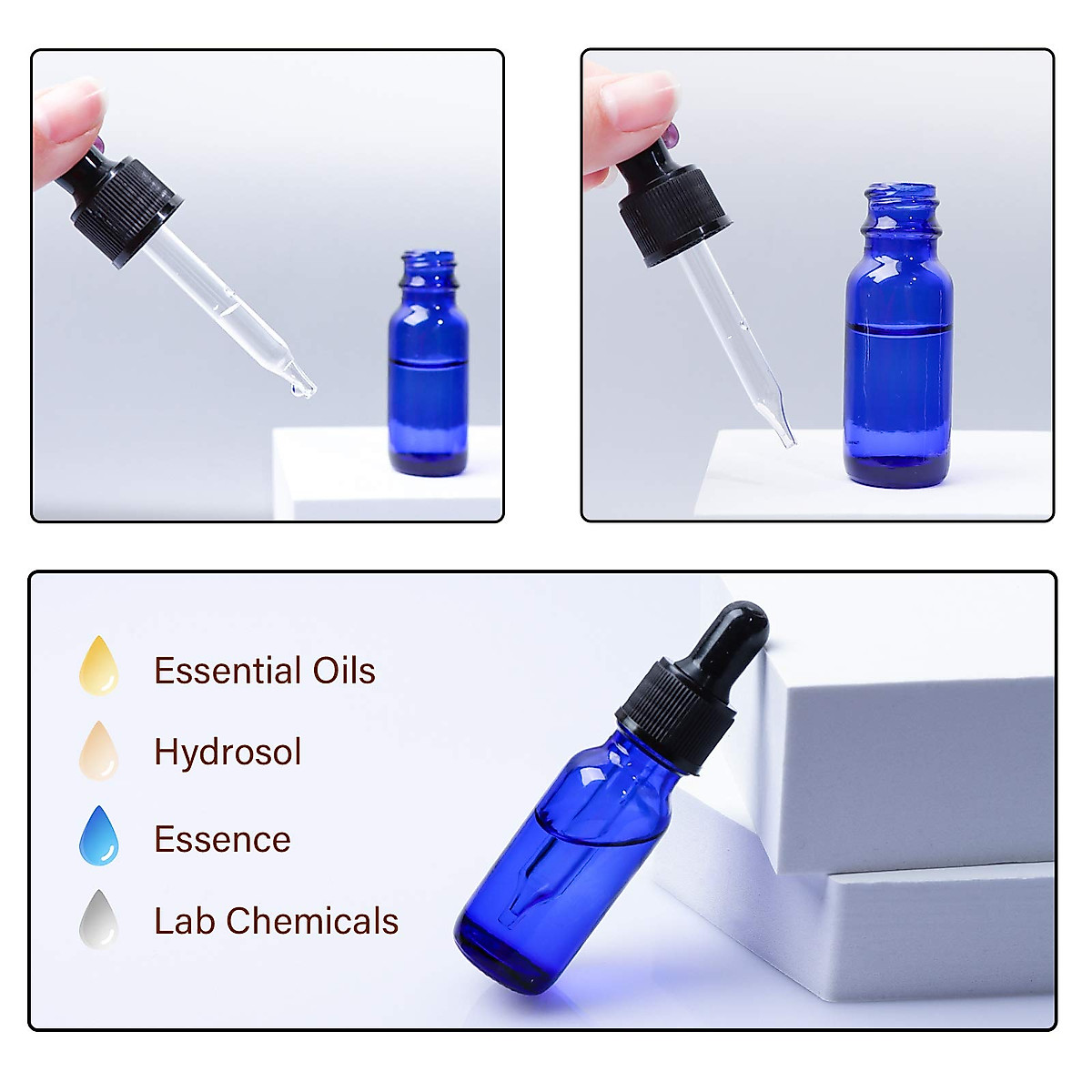 Essential Oils

Hydrosol

Essence

Lab Chemicals