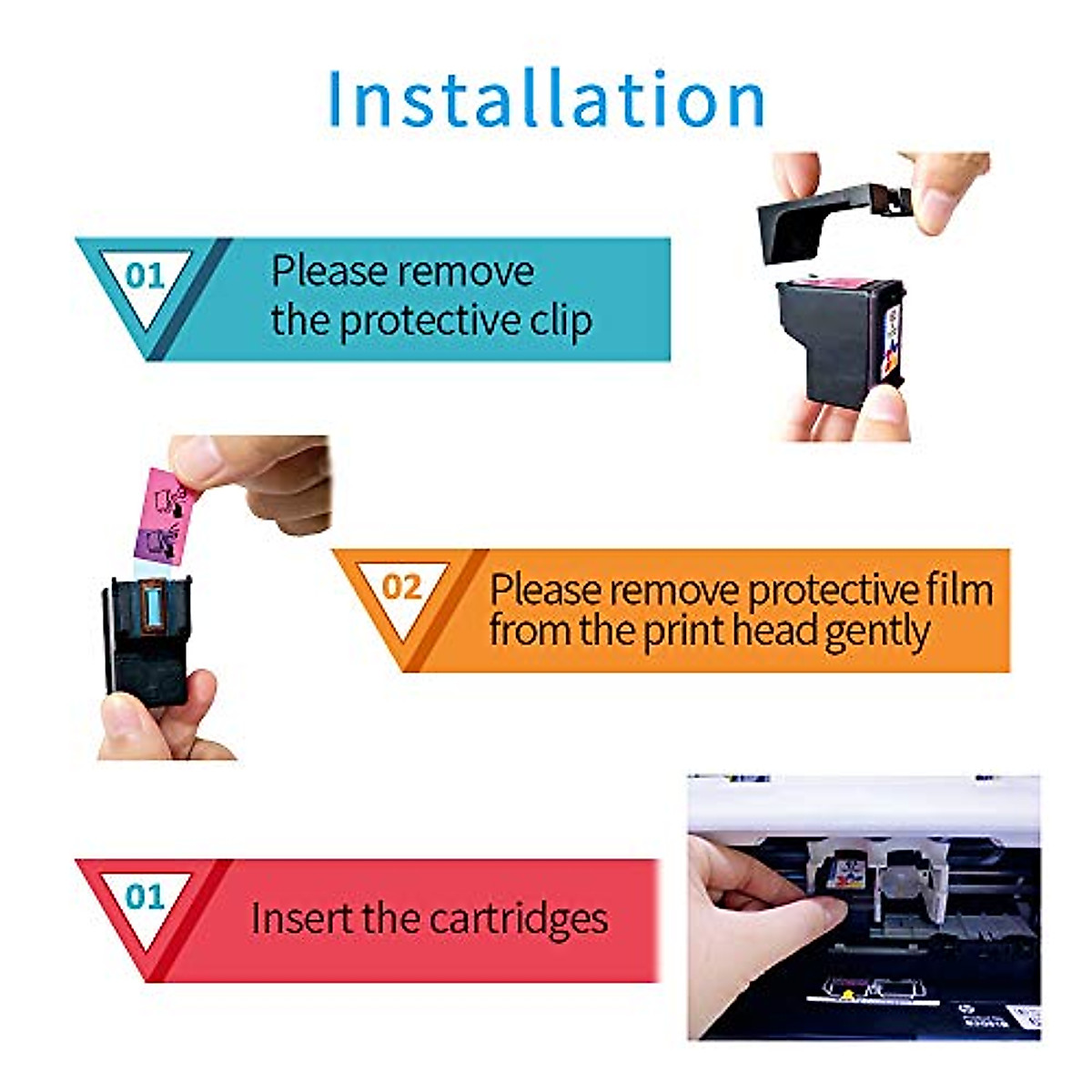 Installation

01
Please remove the protective clip

02
Please remove protective film from the print head gently

01
Insert the cartridges