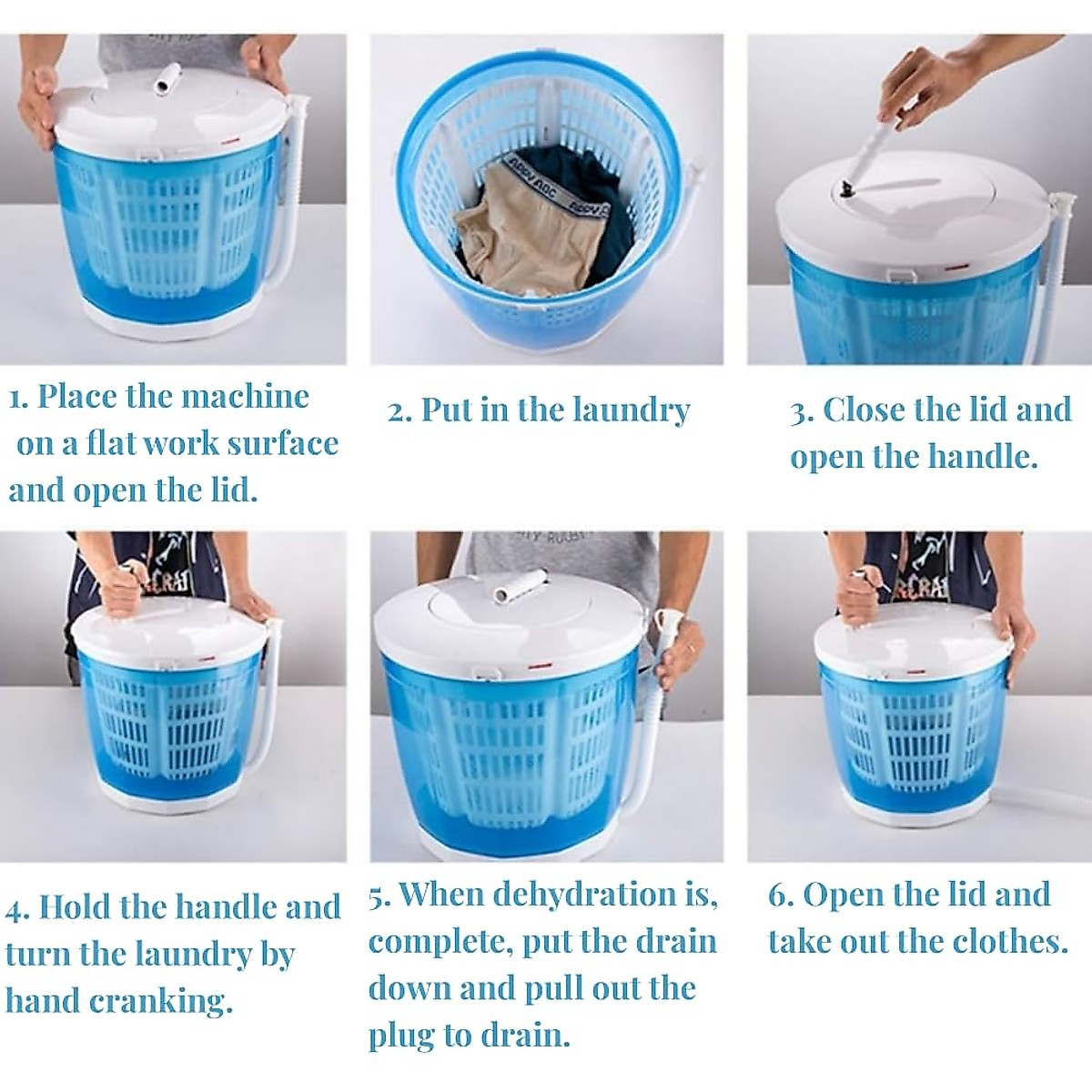 1. Place the machine on a flat work surface and open the lid.

2. Put in the laundry

3. Close the lid and open the handle.

4. Hold the handle and turn the laundry by hand cranking.

5. When dehydration is, complete, put the drain down and pull out the plug to drain.

6. Open the lid and take out the clothes.