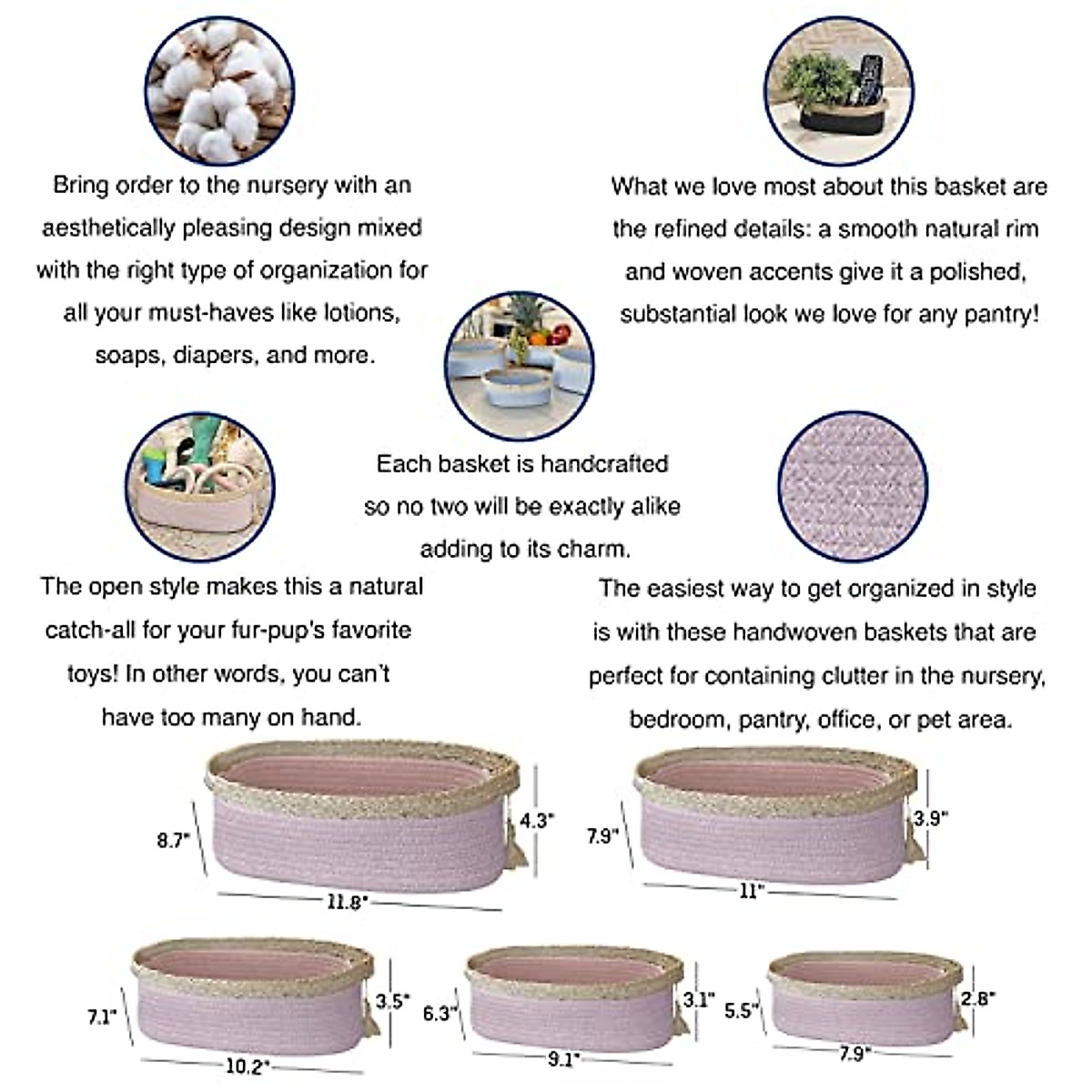 Bring order to the nursery with an aesthetically pleasing design mixed with the right type of organization for all your must-haves like lotions, soaps, diapers, and more.

What we love most about this basket are the refined details: a smooth natural rim and woven accents give it a polished, substantial look we love for any pantry!

Each basket is handcrafted so no two will be exactly alike adding to its charm.

The open style makes this a natural catch-all for your fur-pup's favorite toys! In other words, you can't have too many on hand.

The easiest way to get organized in style is with these handwoven baskets that are perfect for containing clutter in the nursery, bedroom, pantry, office, or pet area.

8.7"
4.3"
11.8"
7.9"
3.9"
11"
7.1"
3.5"
10.2"
6.3"
3.1"
9.1"
5.5"
2.8"
7.9"