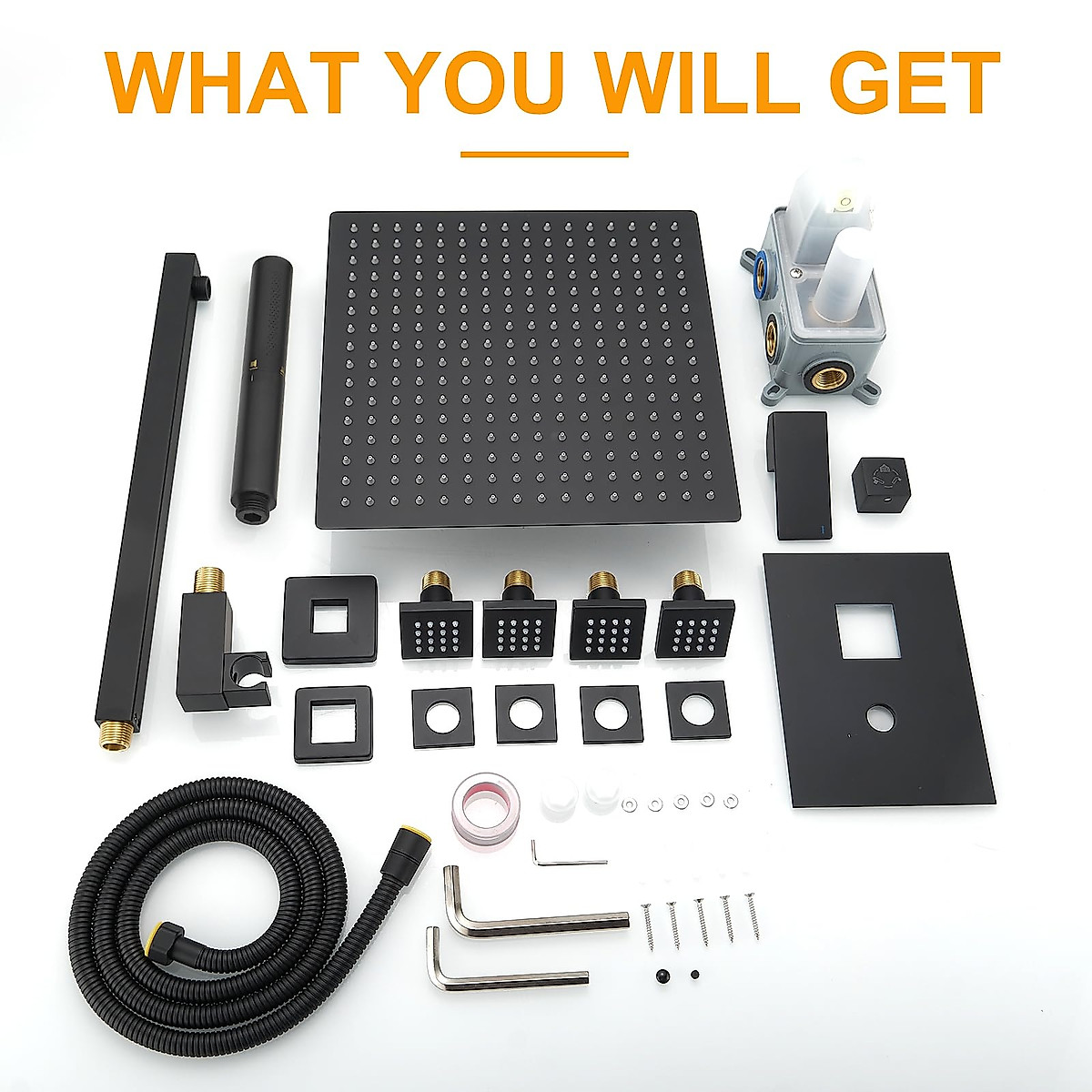 WHAT YOU WILL GET