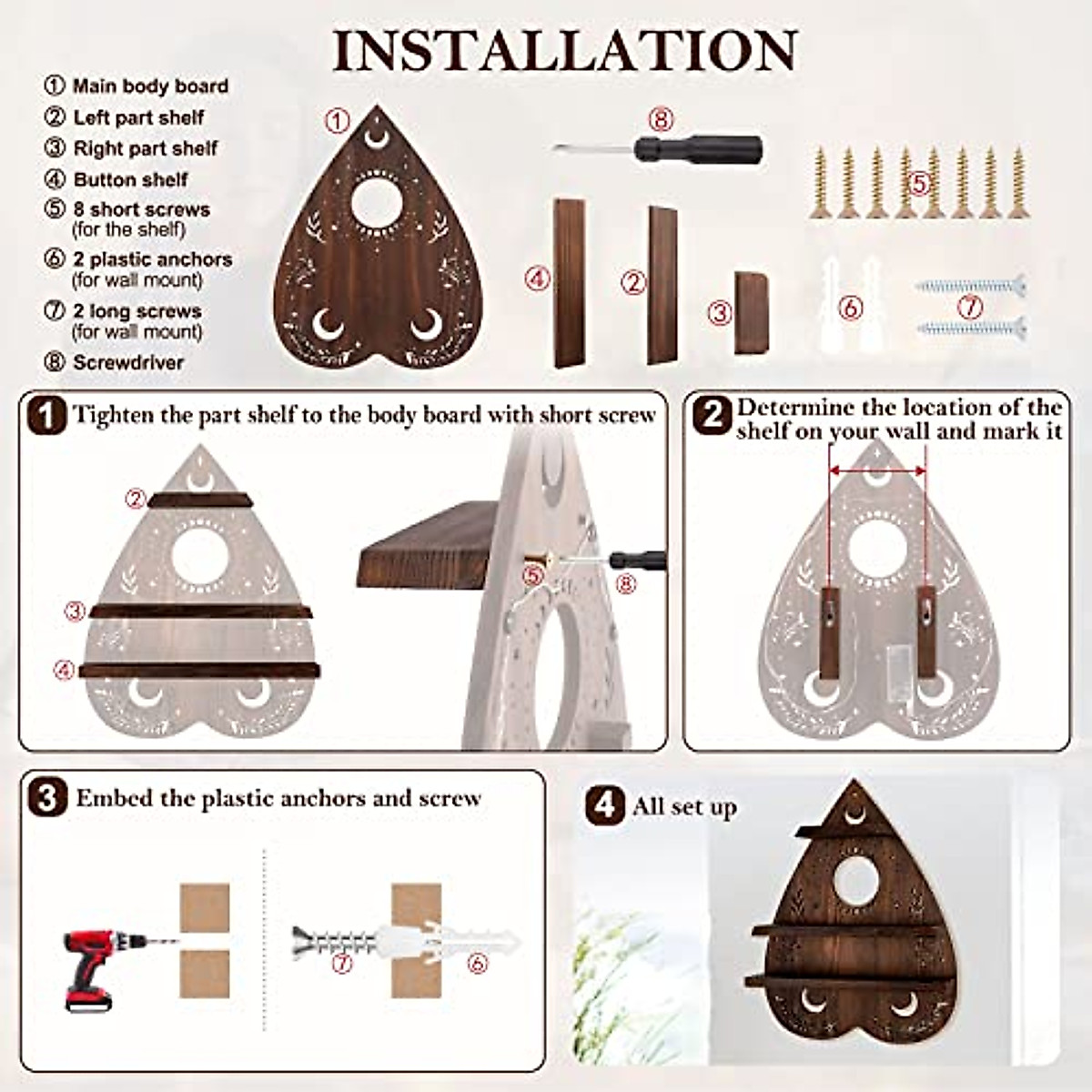 INSTALLATION

① Main body board
② Left part shelf
③ Right part shelf
④ Button shelf
⑤ 8 short screws (for the shelf)
⑥ 2 plastic anchors (for wall mount)
⑦ 2 long screws (for wall mount)
⑧ Screwdriver

①
⑧
⑤
④
②
③
⑥
⑦

1 Tighten the part shelf to the body board with short screw

②
③
④
⑤
⑧

2 Determine the location of the shelf on your wall and mark it

3 Embed the plastic anchors and screw

⑦
⑥

4 All set up