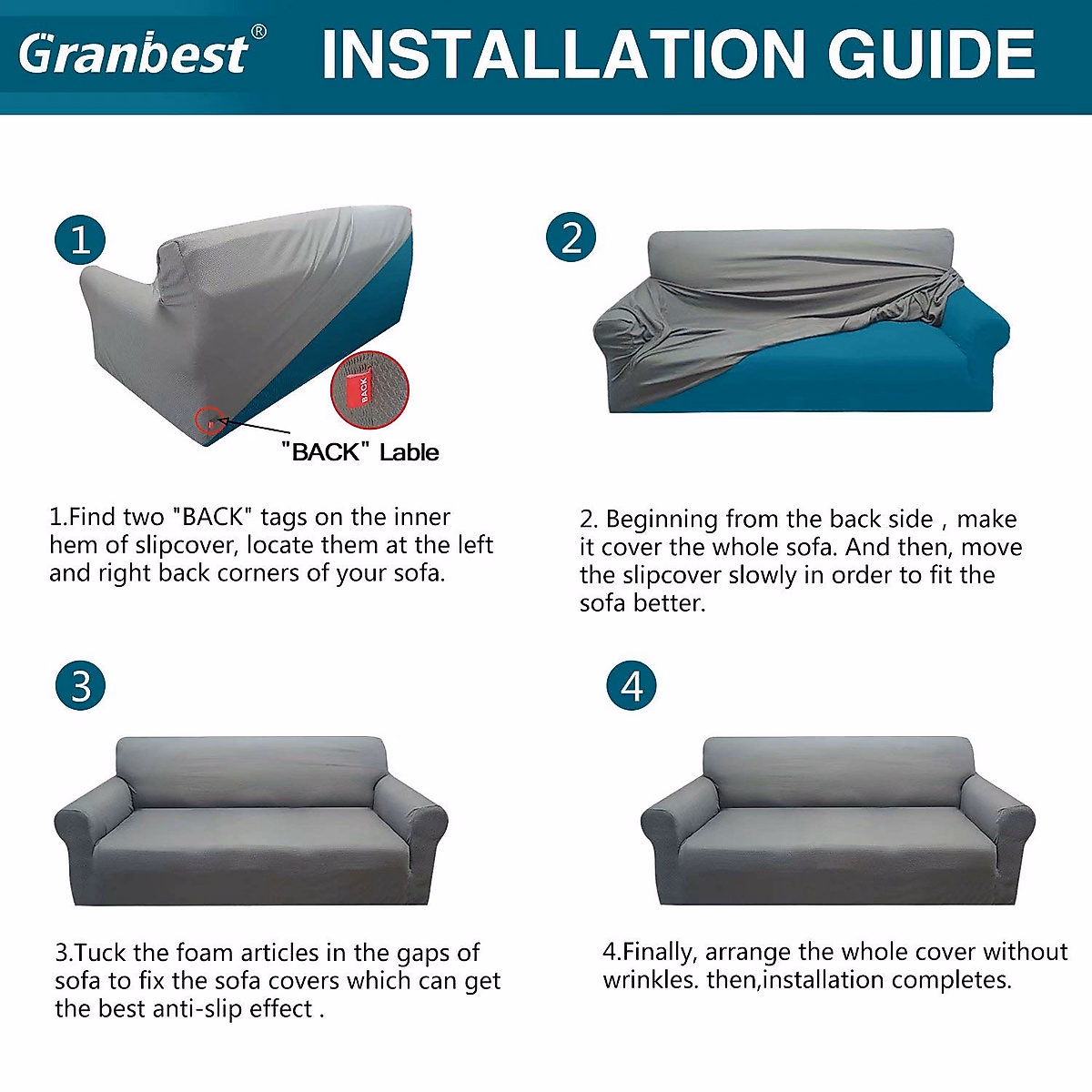 Granbest®

INSTALLATION GUIDE

1

BACK

"BACK" Lable

1.Find two "BACK" tags on the inner hem of slipcover, locate them at the left and right back corners of your sofa.

2

2. Beginning from the back side , make it cover the whole sofa. And then, move the slipcover slowly in order to fit the sofa better.

3

3.Tuck the foam articles in the gaps of sofa to fix the sofa covers which can get the best anti-slip effect .

4

4.Finally, arrange the whole cover without wrinkles. then,installation completes.