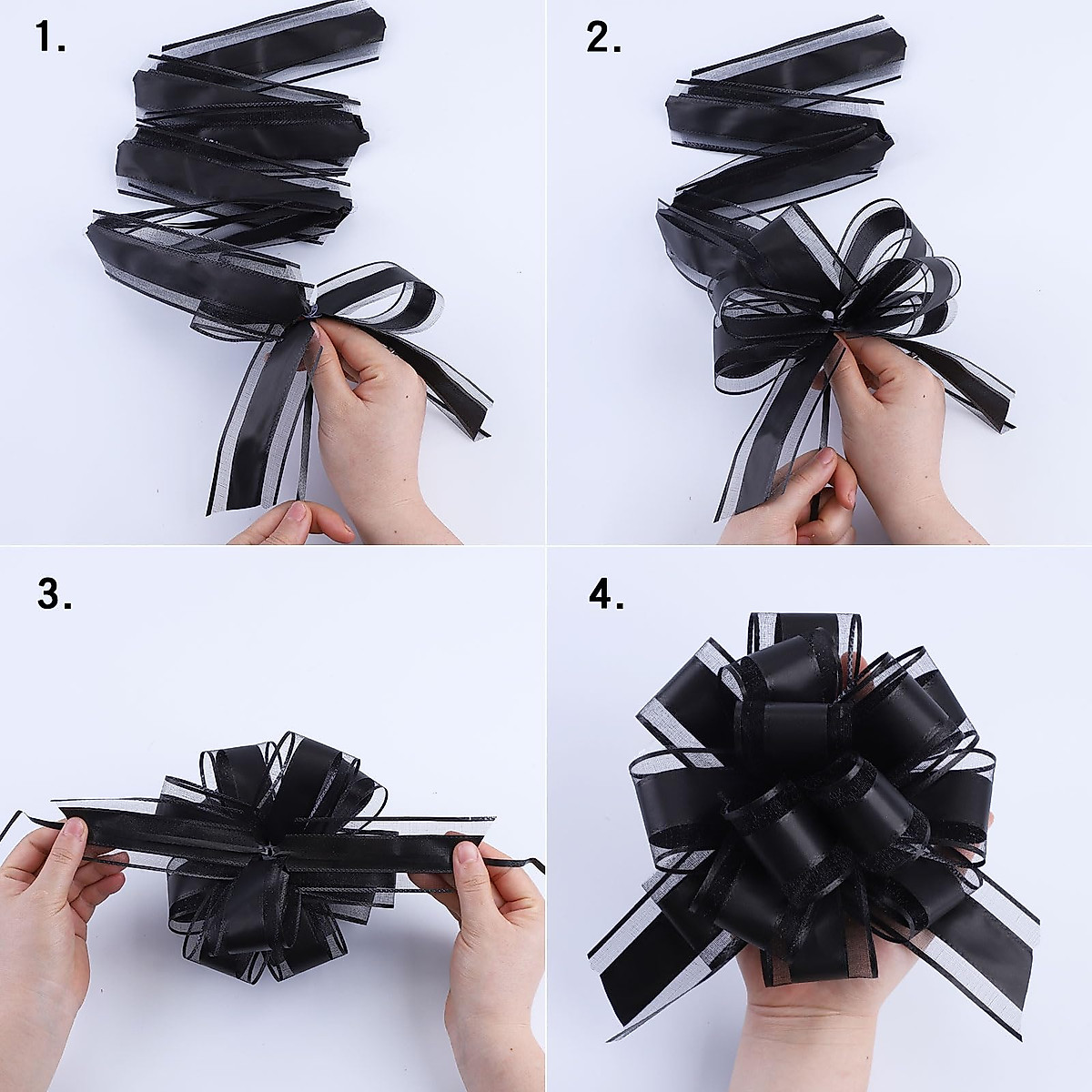 1.

2.

3.

4.