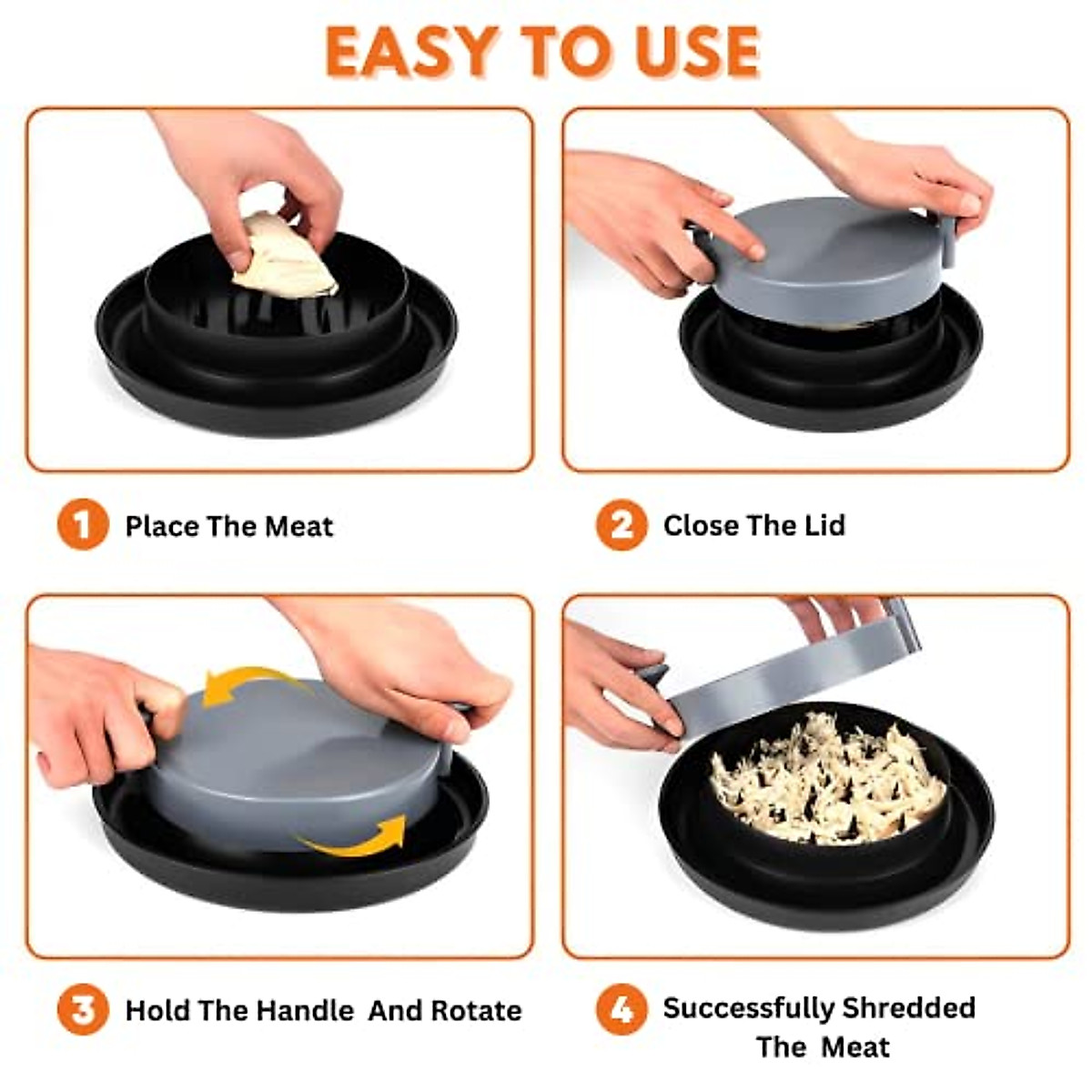 EASY TO USE

1 Place The Meat

2 Close The Lid

3 Hold The Handle And Rotate

4 Successfully Shredded The Meat