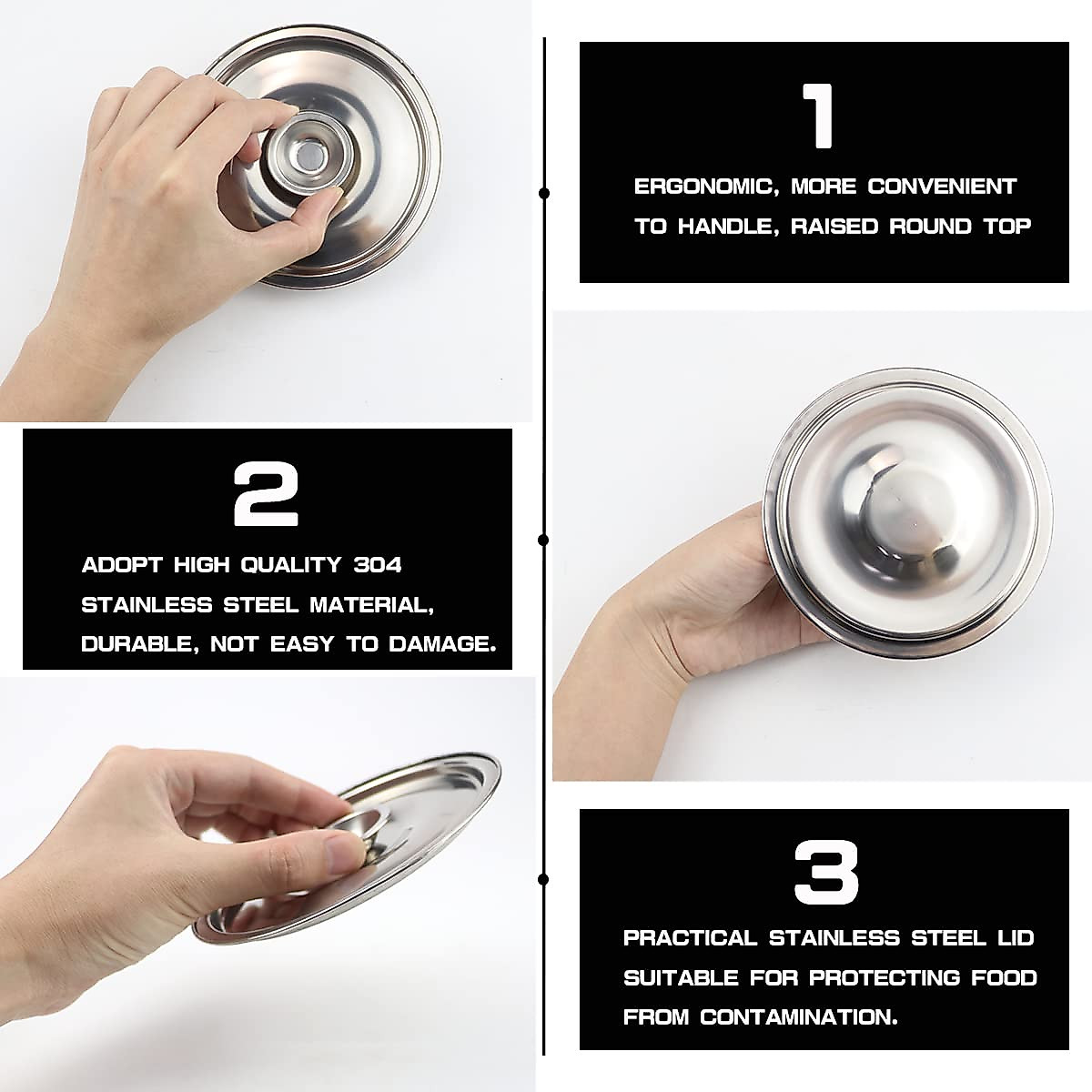 1

ERGONOMIC, MORE CONVENIENT TO HANDLE, RAISED ROUND TOP

2

ADOPT HIGH QUALITY 304 STAINLESS STEEL MATERIAL, DURABLE, NOT EASY TO DAMAGE.

3

PRACTICAL STAINLESS STEEL LID SUITABLE FOR PROTECTING FOOD FROM CONTAMINATION.