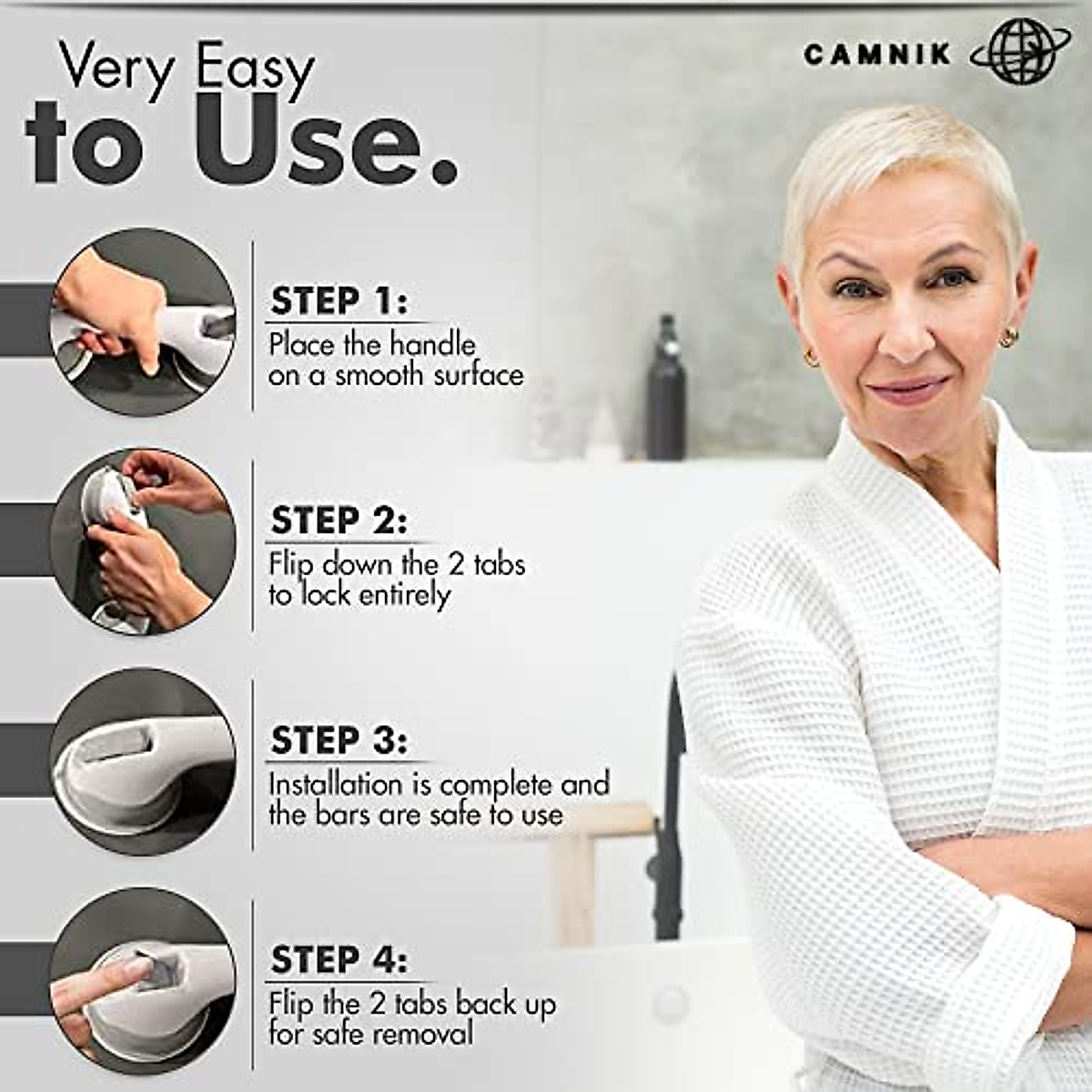 Very Easy to Use.

CAMNIK

STEP 1:
Place the handle on a smooth surface

STEP 2:
Flip down the 2 tabs to lock entirely

STEP 3:
Installation is complete and the bars are safe to use

STEP 4:
Flip the 2 tabs back up for safe removal