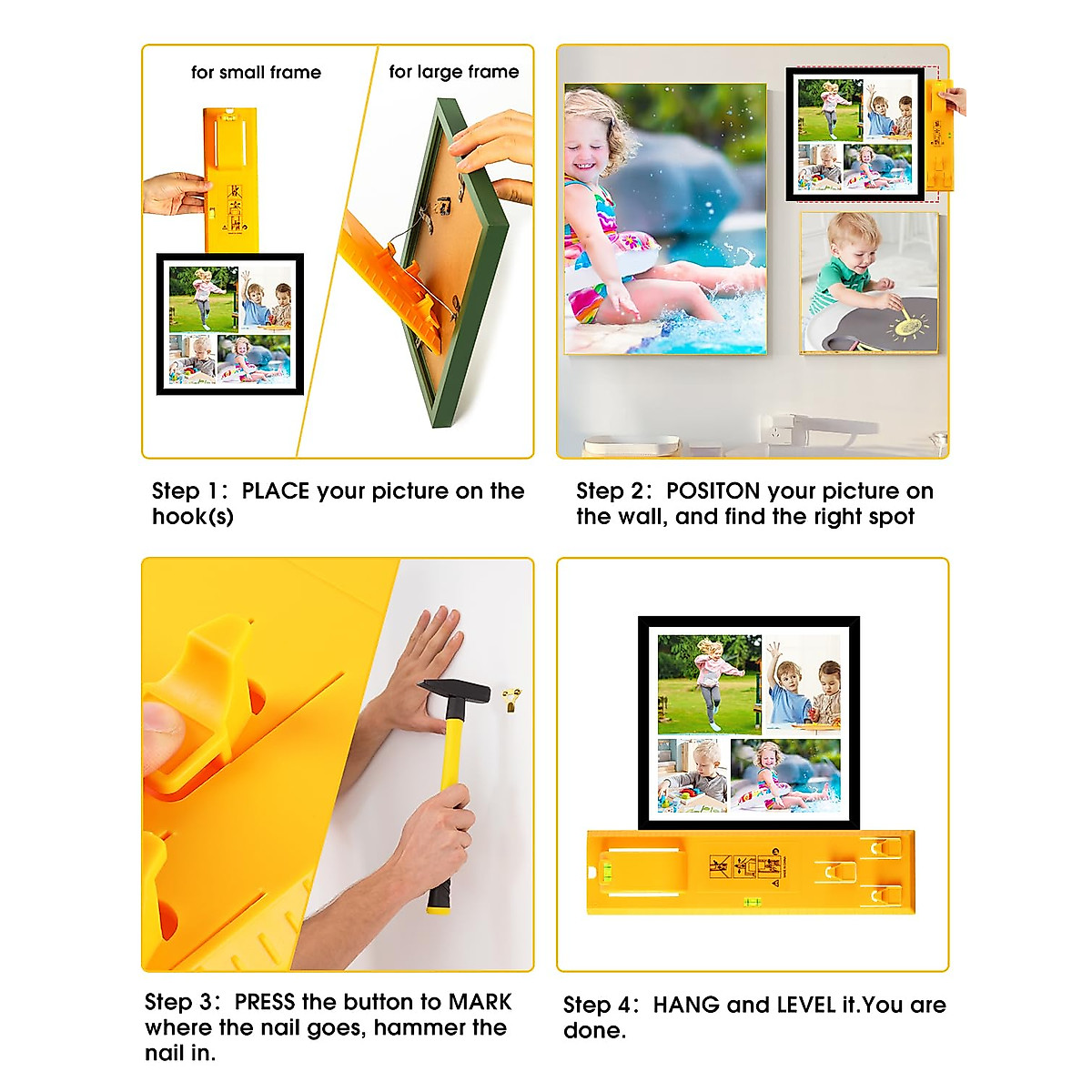 for small frame

for large frame

Step 1: PLACE your picture on the hook(s)

Step 2: POSITON your picture on the wall, and find the right spot

Step 3: PRESS the button to MARK where the nail goes, hammer the nail in.

Step 4: HANG and LEVEL it.You are done.