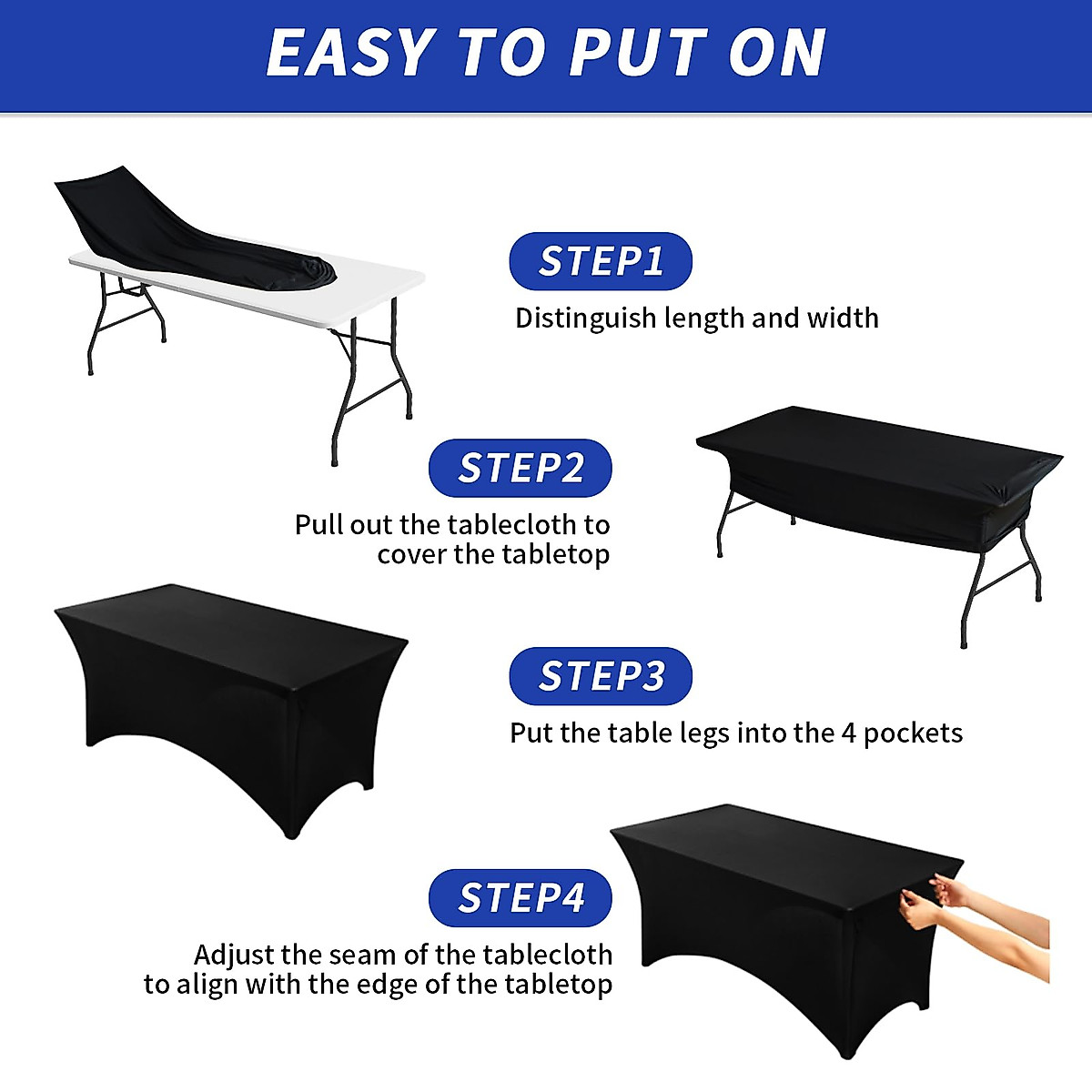 EASY TO PUT ON

STEP1

Distinguish length and width

STEP2

Pull out the tablecloth to cover the tabletop

STEP3

Put the table legs into the 4 pockets

STEP4

Adjust the seam of the tablecloth to align with the edge of the tabletop