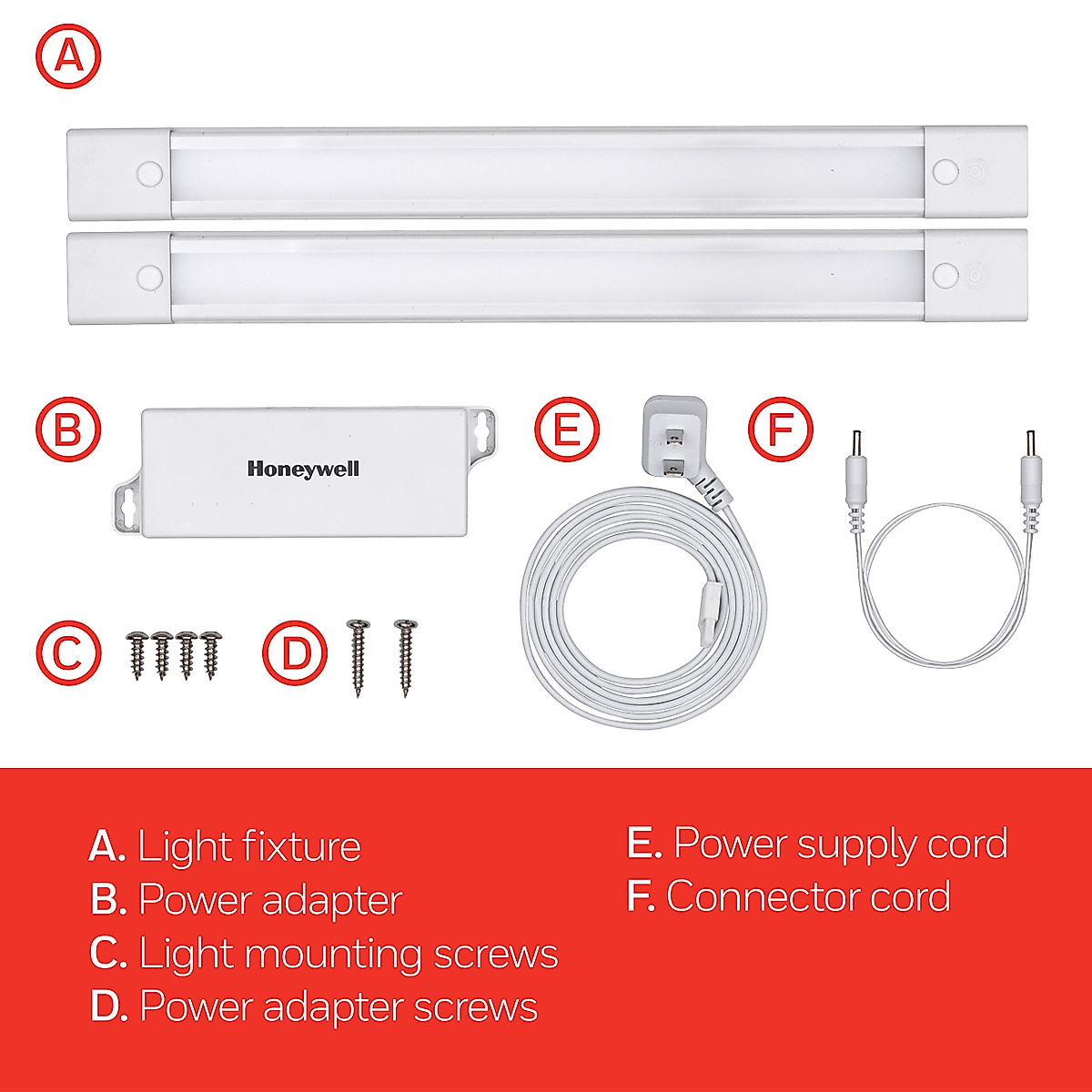 A

B

Honeywell

E

F

C

D

A. Light fixture
B. Power adapter
C. Light mounting screws
D. Power adapter screws

E. Power supply cord
F. Connector cord