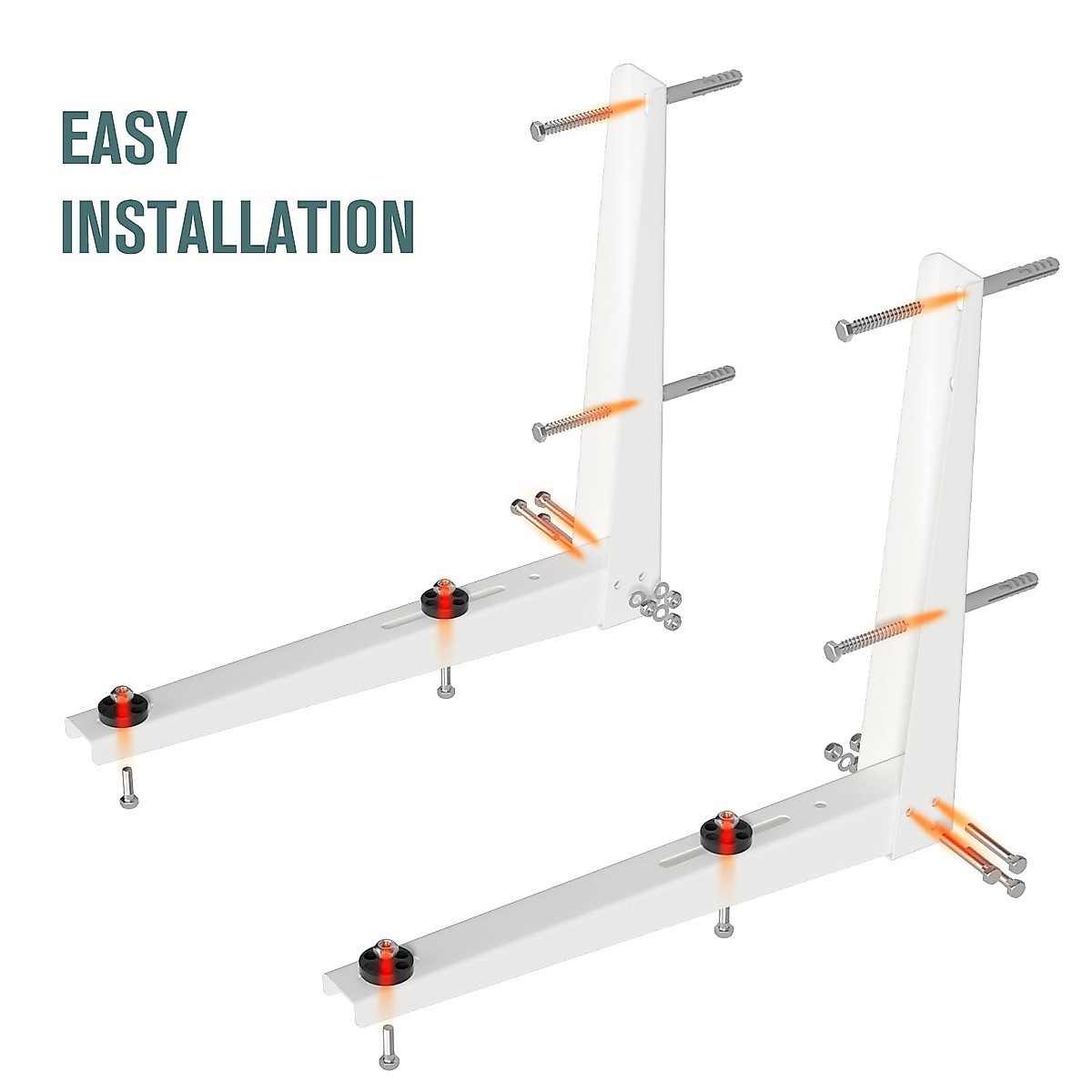 EASY
INSTALLATION