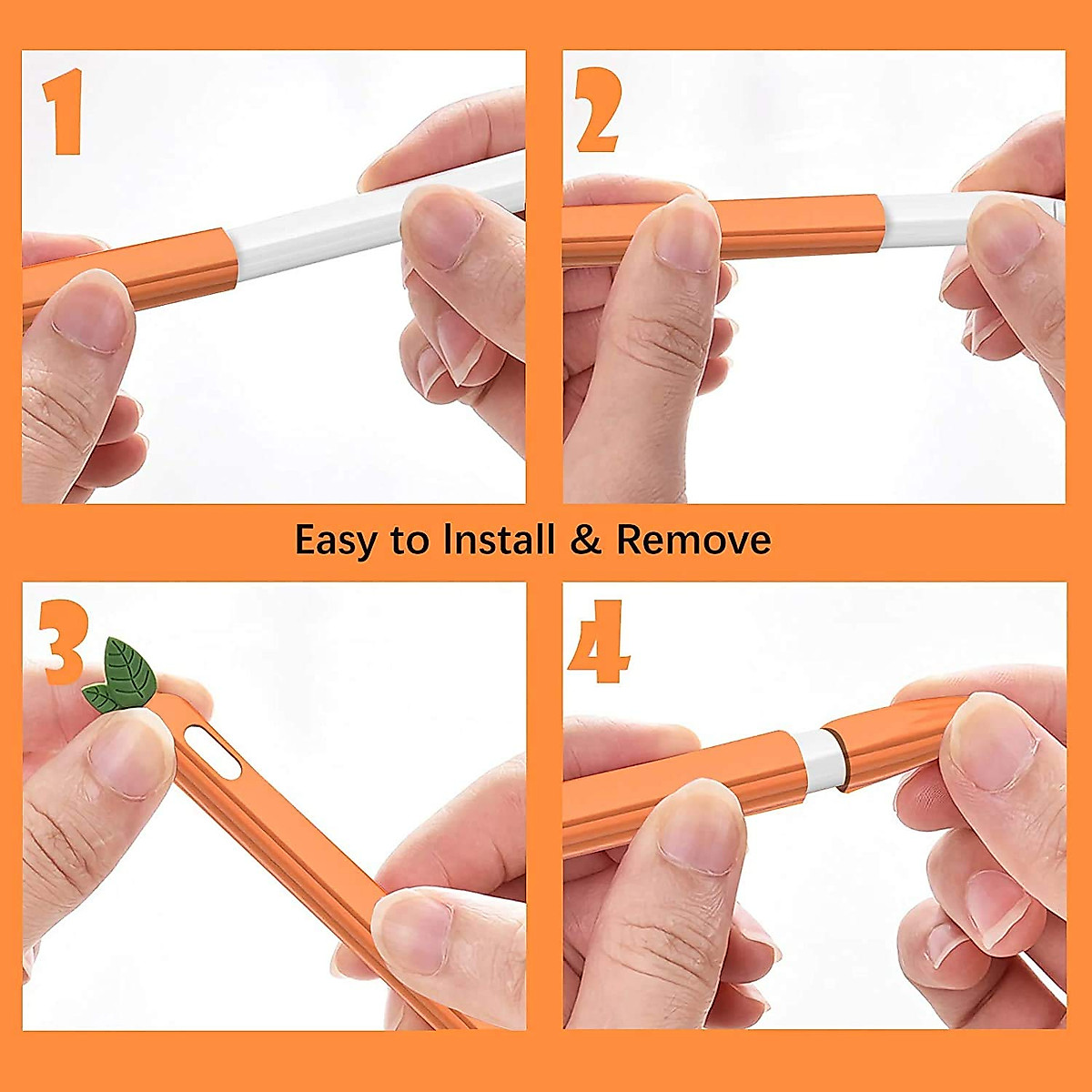 1

2

Easy to Install & Remove

3

4