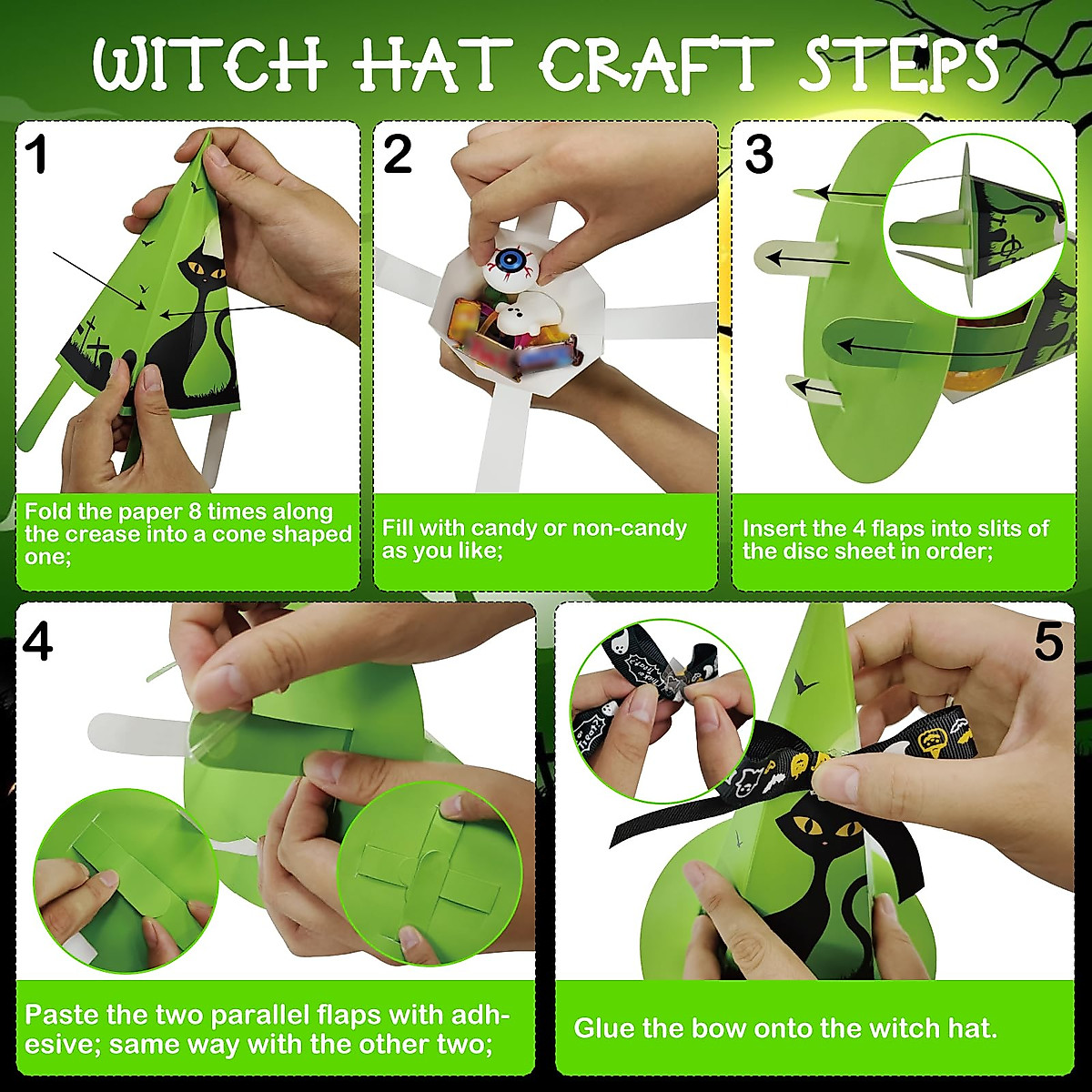 WITCH HAT CRAFT STEPS

1

Fold the paper 8 times along the crease into a cone shaped one;

2

Fill with candy or non-candy as you like;

3

Insert the 4 flaps into slits of the disc sheet in order;

4

Paste the two parallel flaps with adhesive; same way with the other two;

5

Glue the bow onto the witch hat.