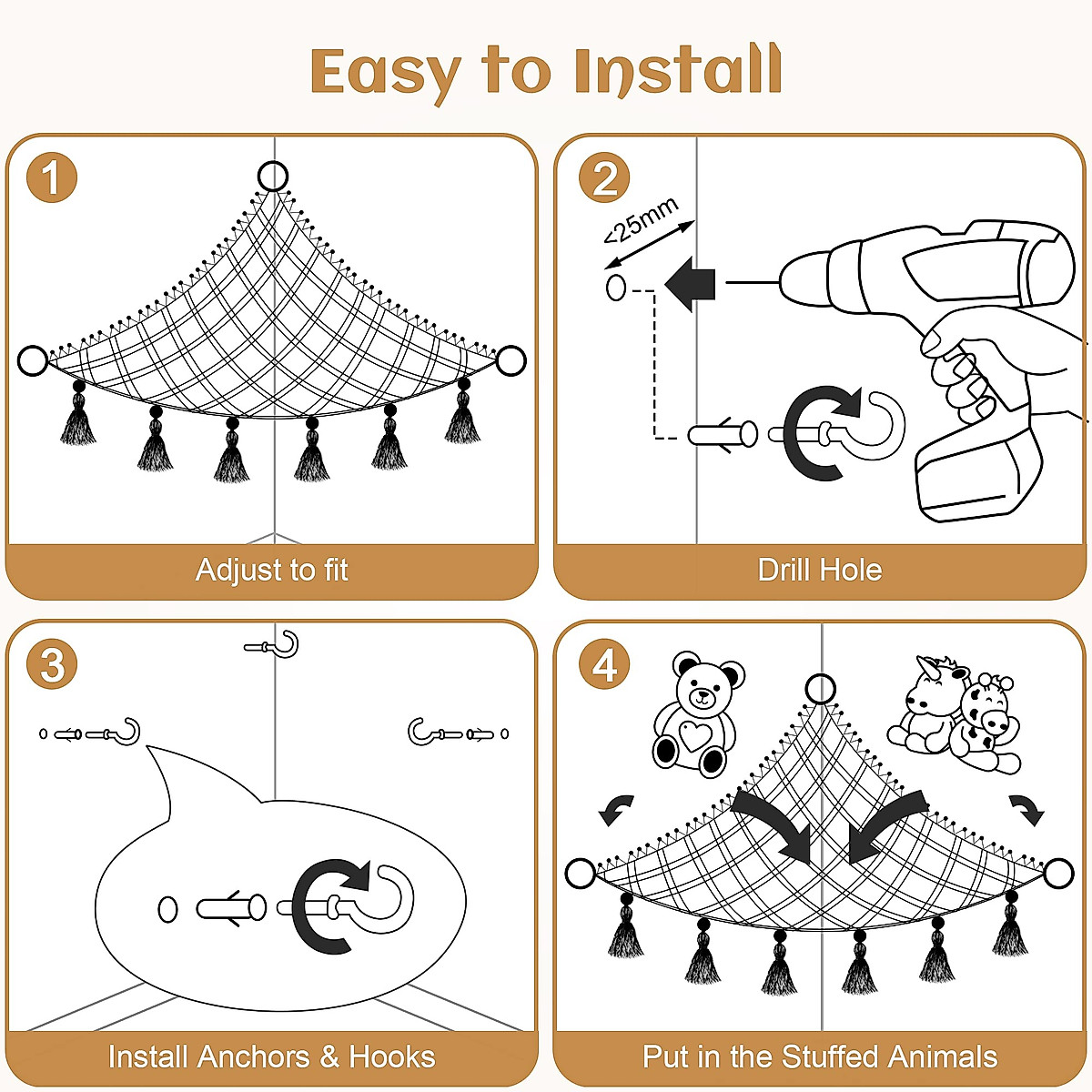 Easy to Install

1

Adjust to fit

2

<25mm

Drill Hole

3

Install Anchors & Hooks

4

Put in the Stuffed Animals