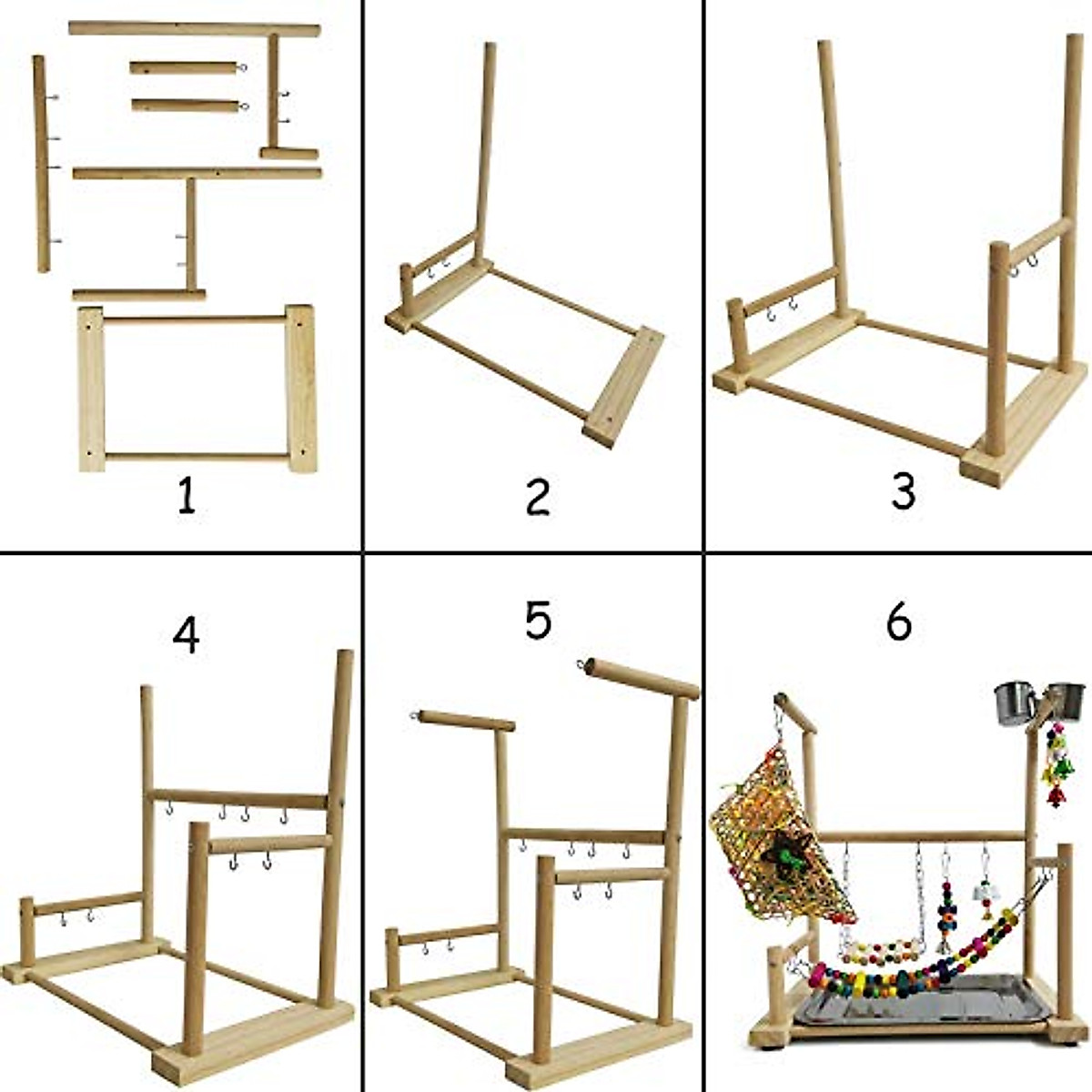 1

2

3

4

5

6