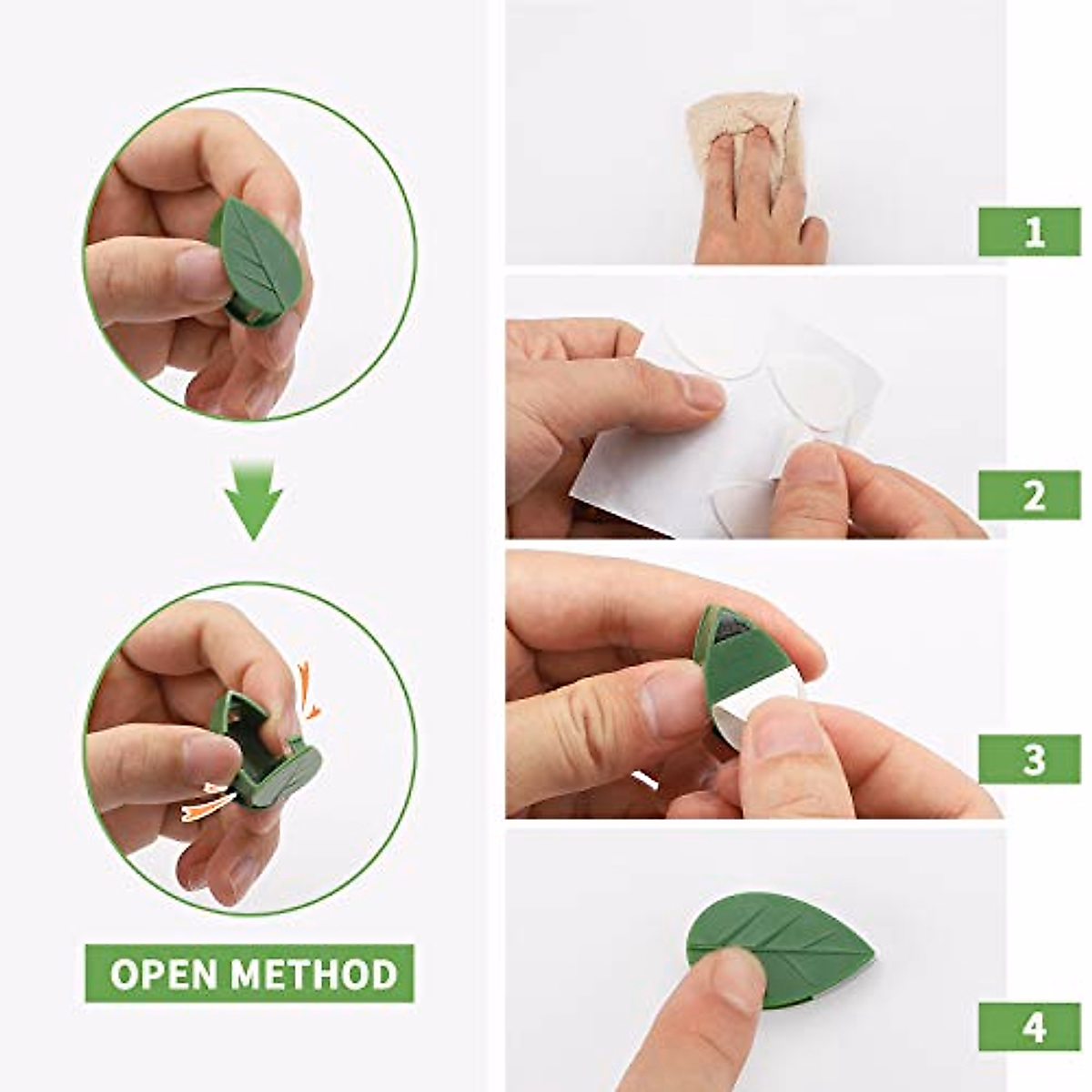 OPEN METHOD

1

2

3

4