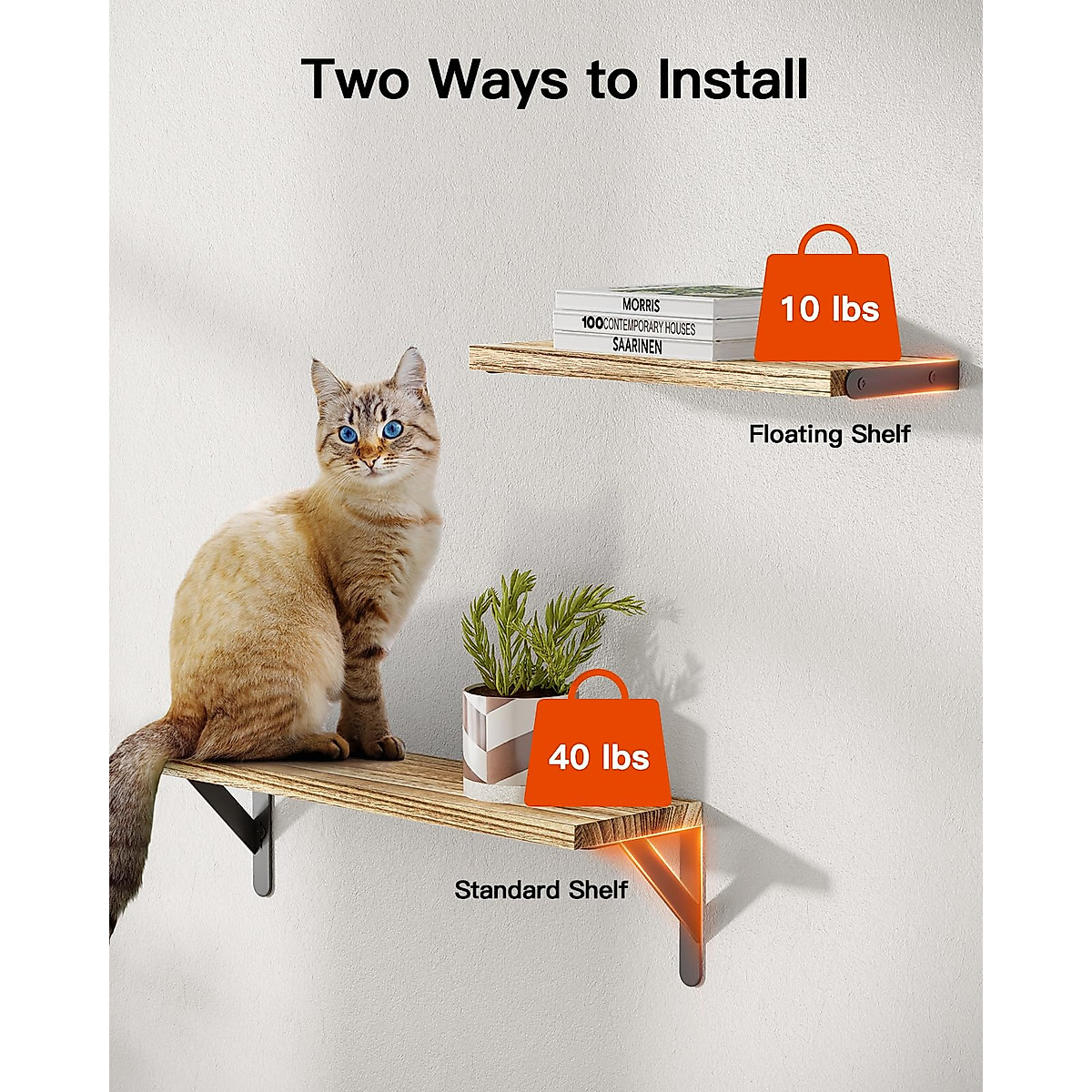 Two Ways to Install

MORRIS
100 CONTEMPORARY HOUSES
SAARINEN

10 lbs

Floating Shelf

40 lbs

Standard Shelf