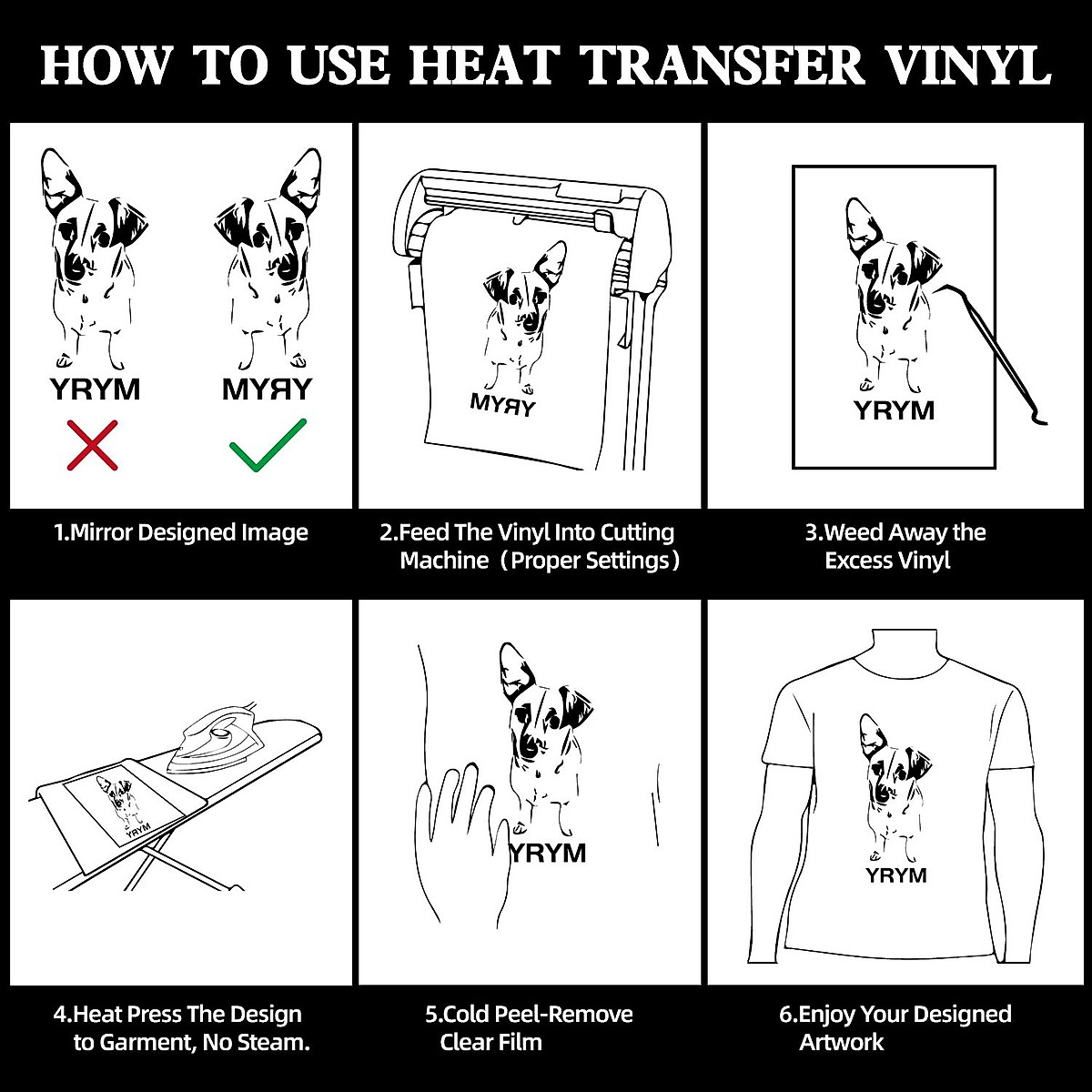 HOW TO USE HEAT TRANSFER VINYL

YRYM

MYRY

1.Mirror Designed Image

MYRY

2.Feed The Vinyl Into Cutting Machine（Proper Settings）

YRYM

3.Weed Away the Excess Vinyl

YRYM

4.Heat Press The Design to Garment, No Steam.

YRYM

5.Cold Peel-Remove Clear Film

YRYM

6.Enjoy Your Designed Artwork