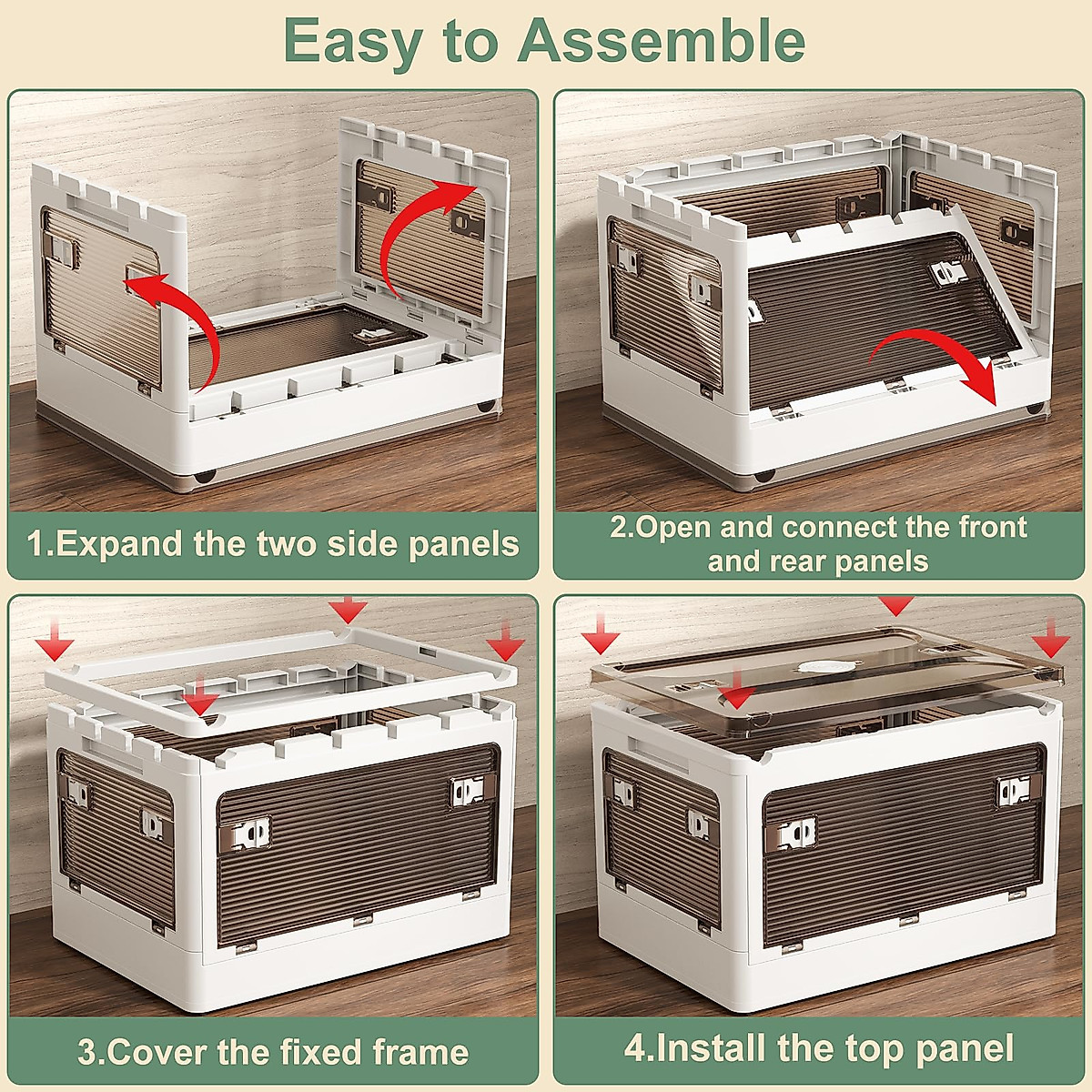 Easy to Assemble

1.Expand the two side panels

2.Open and connect the front and rear panels

3.Cover the fixed frame

4.Install the top panel