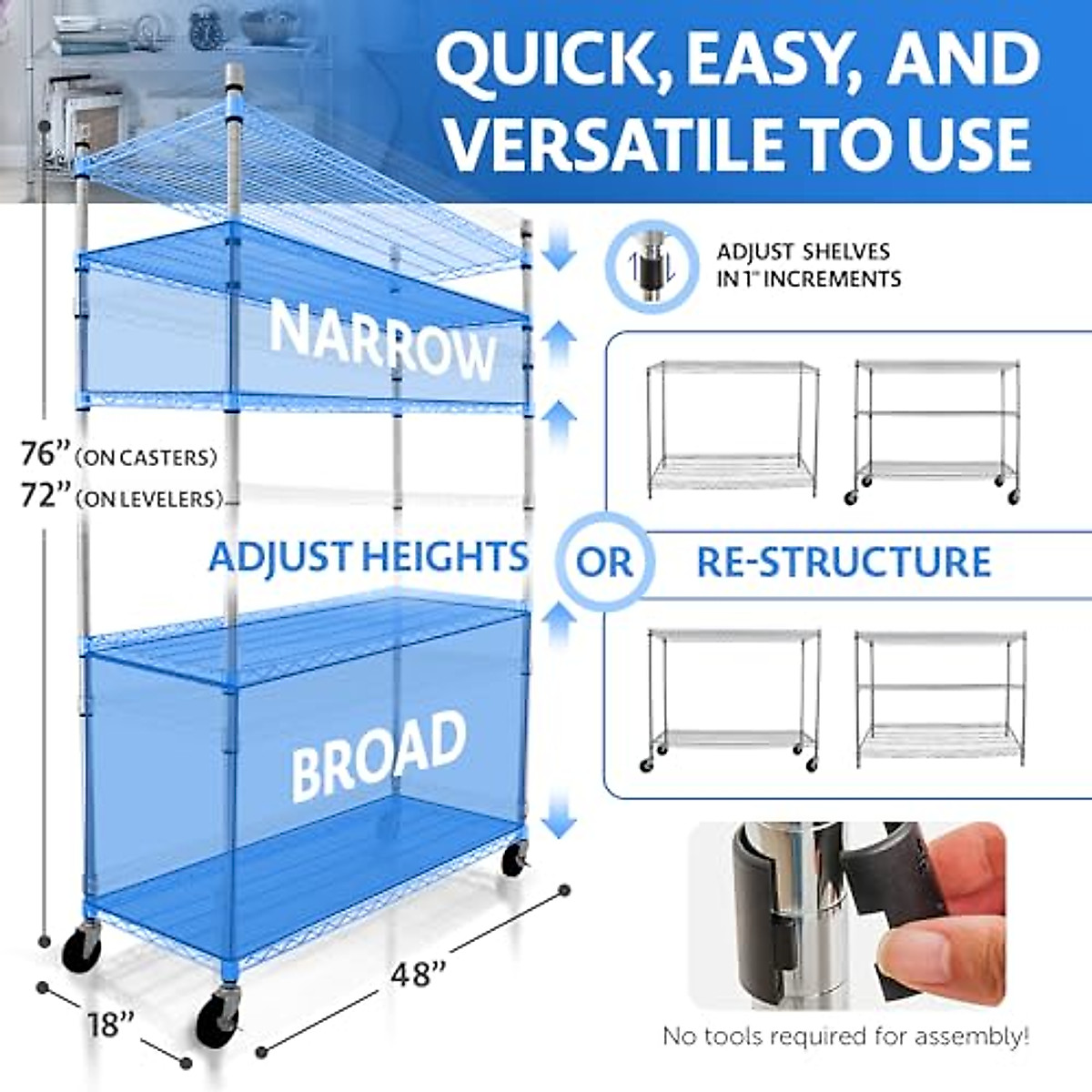 QUICK, EASY, AND VERSATILE TO USE

ADJUST SHELVES IN 1" INCREMENTS

NARROW

76" (ON CASTERS)
72" (ON LEVELERS)

ADJUST HEIGHTS

OR

RE-STRUCTURE

BROAD

48"

18"

No tools required for assembly!