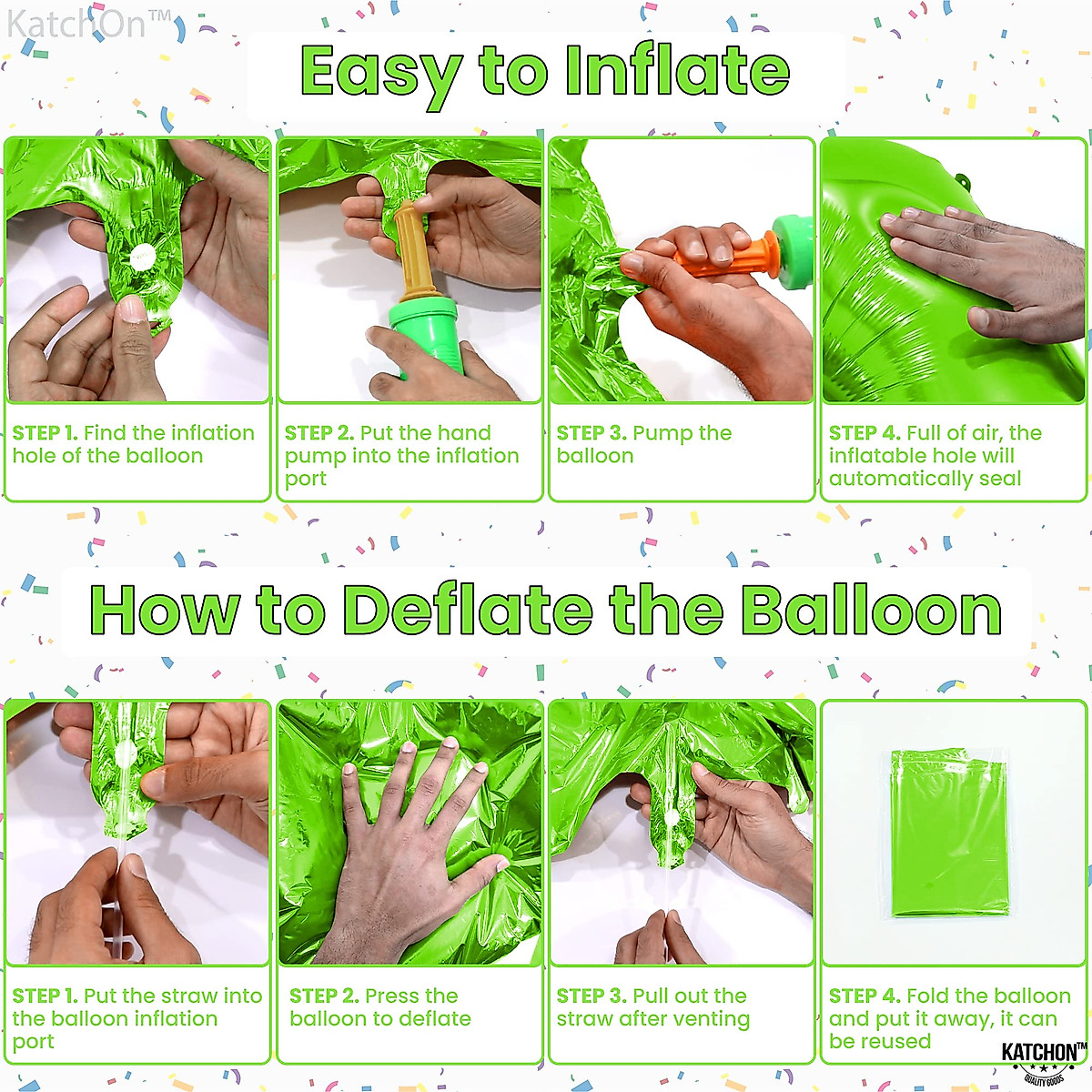 KatchOn™

Easy to Inflate

STEP 1. Find the inflation hole of the balloon

STEP 2. Put the hand pump into the inflation port

STEP 3. Pump the balloon

STEP 4. Full of air, the inflatable hole will automatically seal

How to Deflate the Balloon

STEP 1. Put the straw into the balloon inflation port

STEP 2. Press the balloon to deflate

STEP 3. Pull out the straw after venting

STEP 4. Fold the balloon and put it away, it can be reused

KATCHON™
QUALITY GOODS