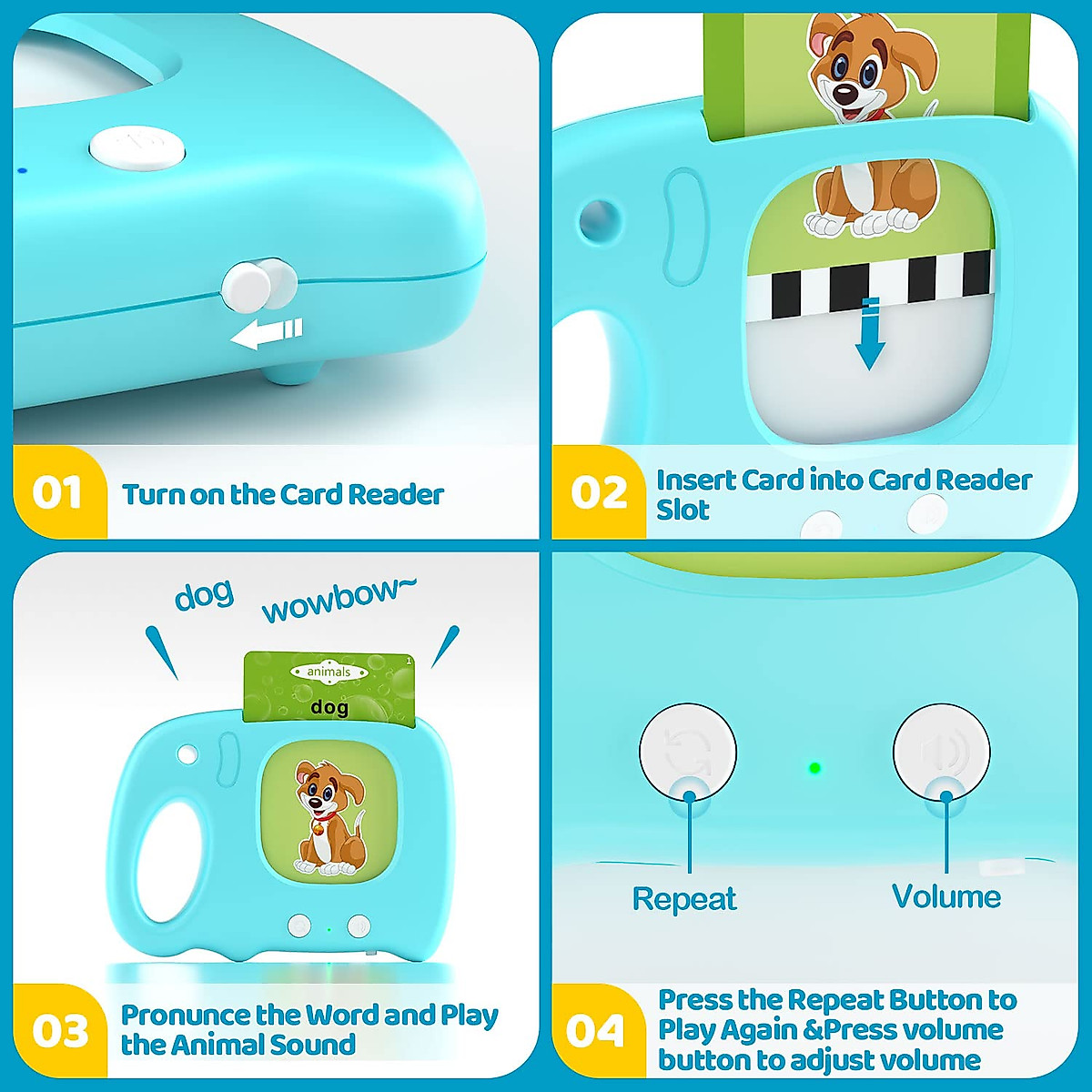 01 Turn on the Card Reader

02 Insert Card into Card Reader Slot

dog

wowbow~

animals

dog

03 Pronunce the Word and Play the Animal Sound

Repeat

Volume

04 Press the Repeat Button to Play Again &Press volume button to adjust volume