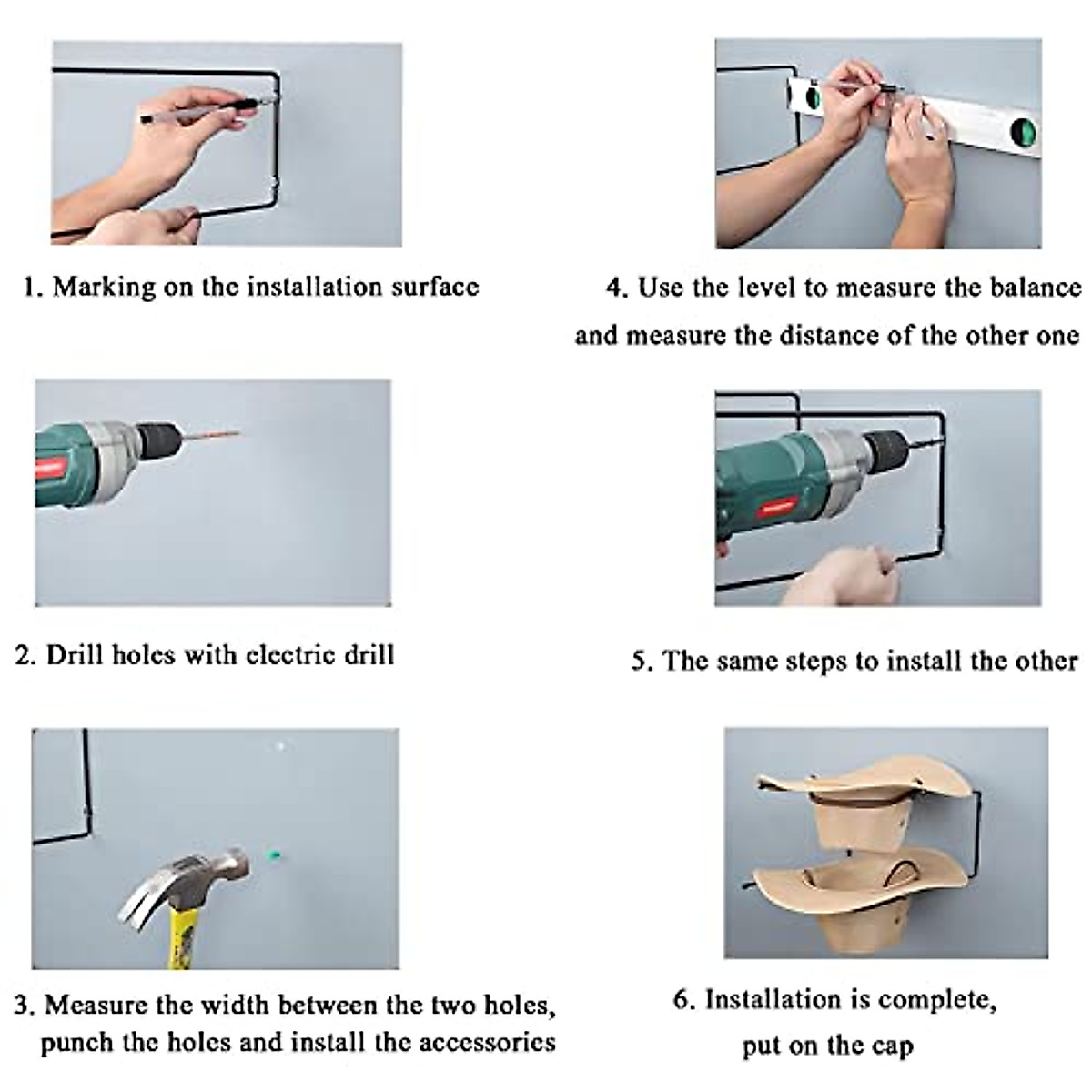 1. Marking on the installation surface

2. Drill holes with electric drill

3. Measure the width between the two holes, punch the holes and install the accessories

4. Use the level to measure the balance and measure the distance of the other one

5. The same steps to install the other

6. Installation is complete, put on the cap