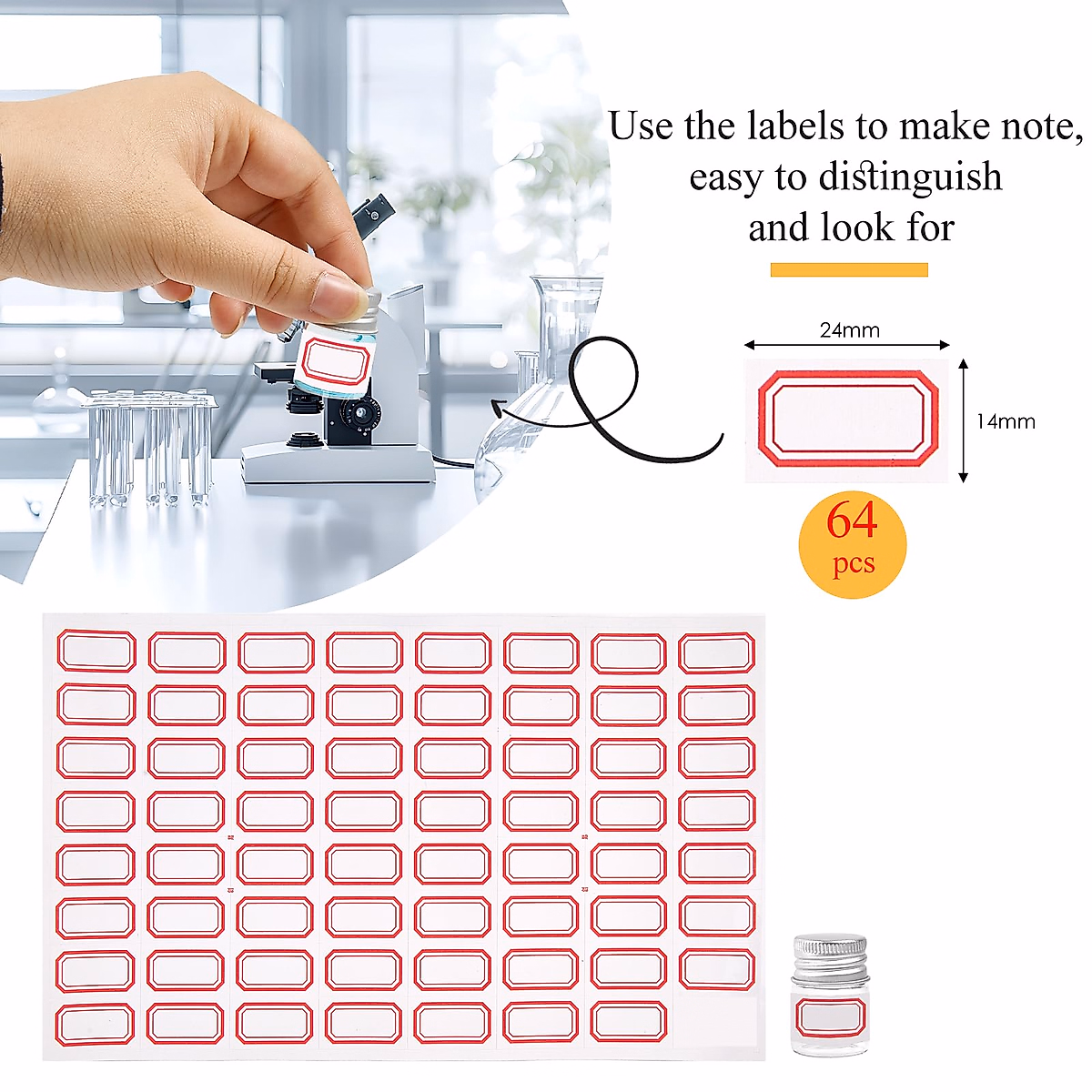 Use the labels to make note, easy to distinguish and look for

24mm

14mm

64 pcs