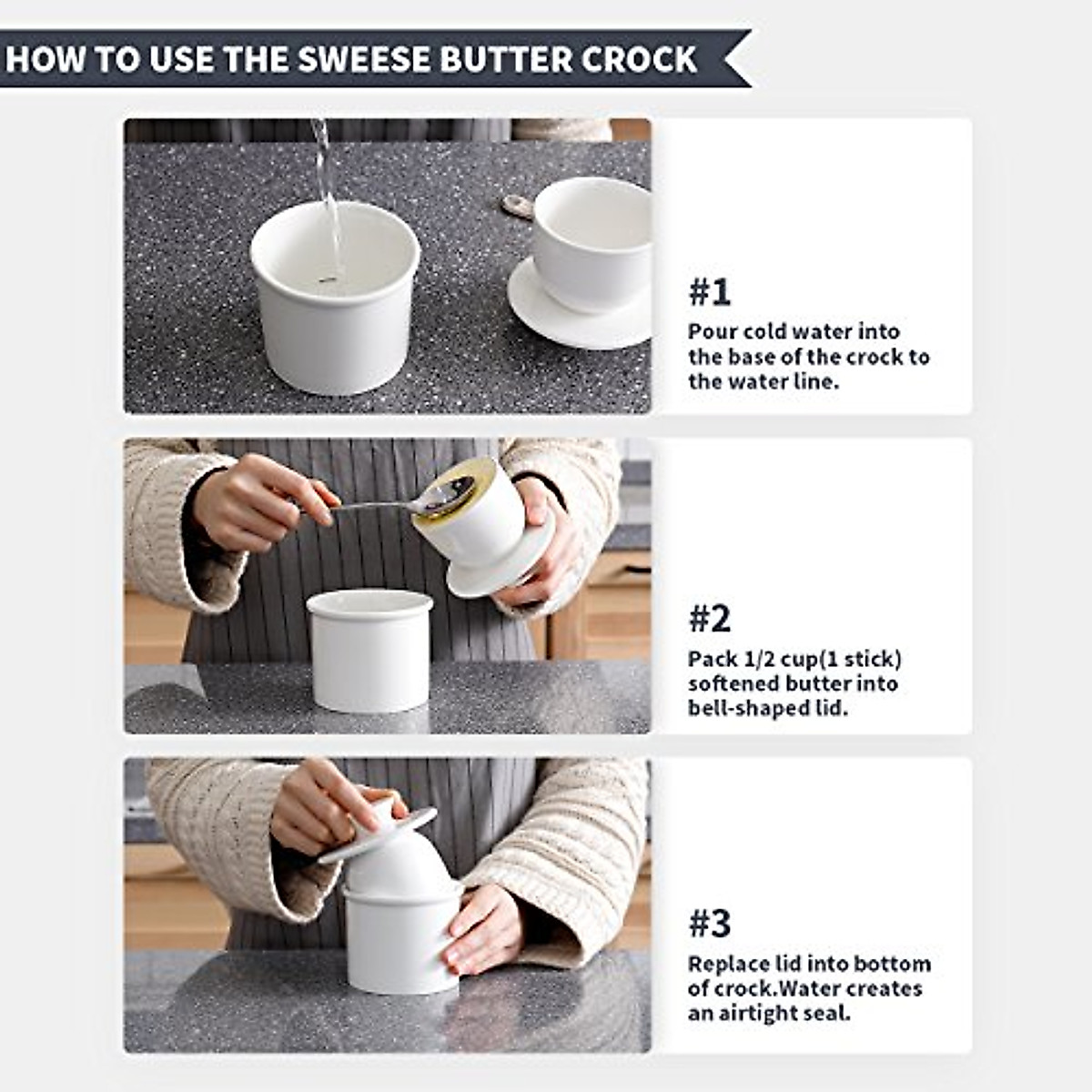 HOW TO USE THE SWEESE BUTTER CROCK

#1
Pour cold water into the base of the crock to the water line.

#2
Pack 1/2 cup(1 stick) softened butter into bell-shaped lid.

#3
Replace lid into bottom of crock.Water creates an airtight seal.