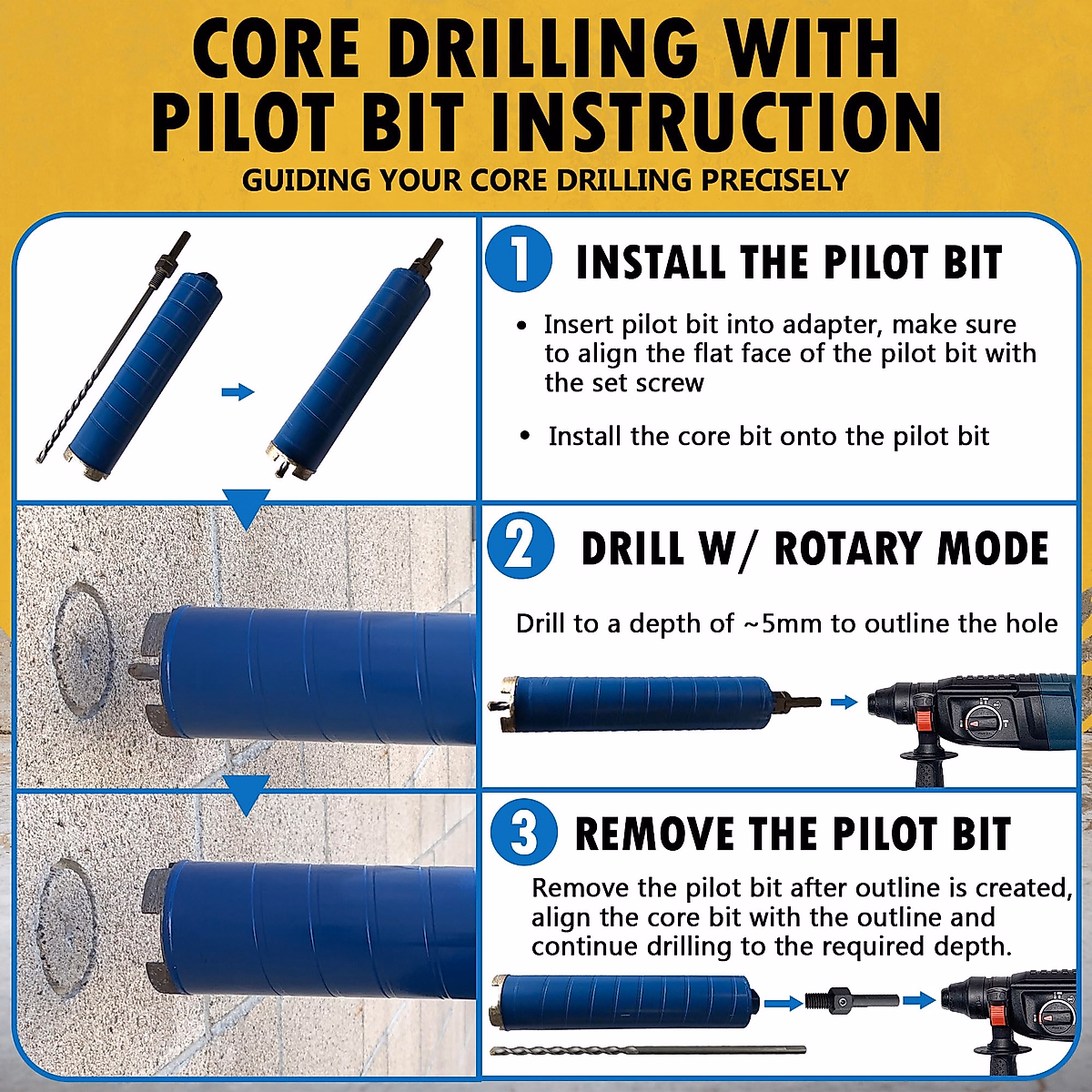 CORE DRILLING WITH PILOT BIT INSTRUCTION

GUIDING YOUR CORE DRILLING PRECISELY

1 INSTALL THE PILOT BIT

• Insert pilot bit into adapter, make sure to align the flat face of the pilot bit with the set screw

• Install the core bit onto the pilot bit

2 DRILL W/ ROTARY MODE

Drill to a depth of ~5mm to outline the hole

3 REMOVE THE PILOT BIT

Remove the pilot bit after outline is created, align the core bit with the outline and continue drilling to the required depth.