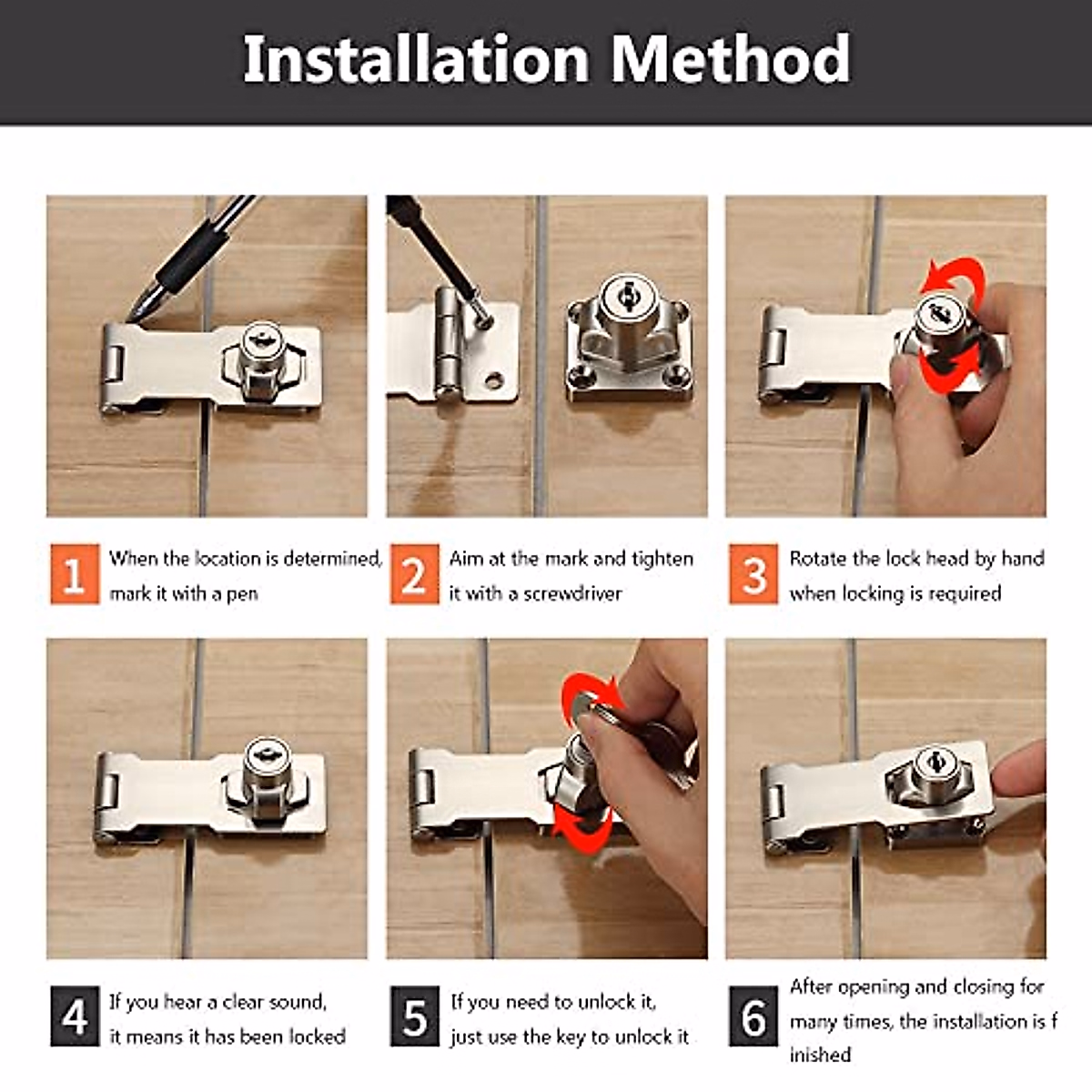 Installation Method

1 When the location is determined, mark it with a pen

2 Aim at the mark and tighten it with a screwdriver

3 Rotate the lock head by hand when locking is required

4 If you hear a clear sound, it means it has been locked

5 If you need to unlock it, just use the key to unlock it

6 After opening and closing for many times, the installation is f inished