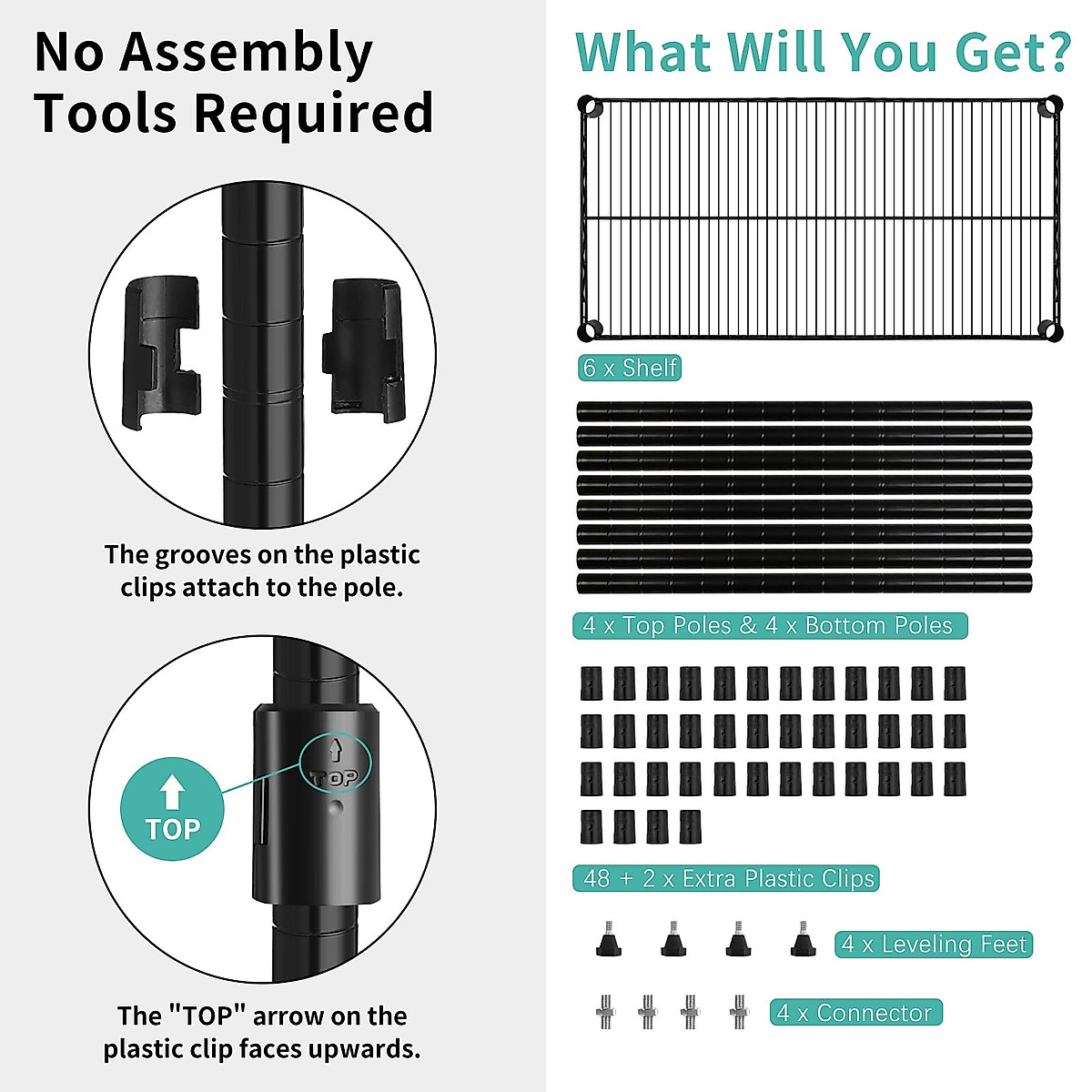 No Assembly Tools Required

The grooves on the plastic clips attach to the pole.

TOP

TOP

The "TOP" arrow on the plastic clip faces upwards.

What Will You Get?

6 x Shelf

4 x Top Poles & 4 x Bottom Poles

48 + 2 x Extra Plastic Clips

4 x Leveling Feet

4 x Connector