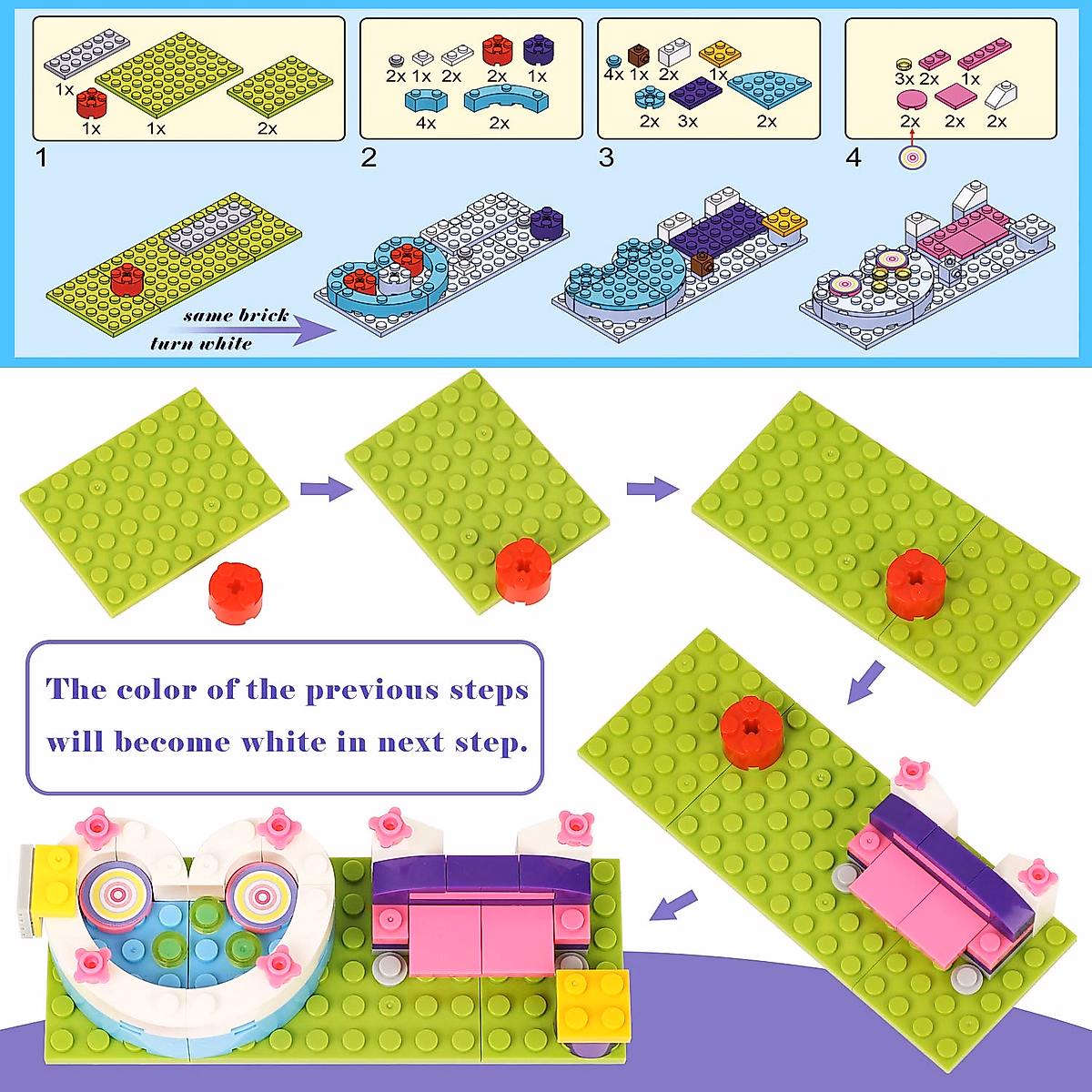 1x 1x 1x 2x

1

2x 1x 2x 2x 1x
4x 2x

2

4x 1x 2x 1x
2x 3x 2x

3

3x 2x 1x
2x 2x 2x

4

same brick
turn white

The color of the previous steps will become white in next step.