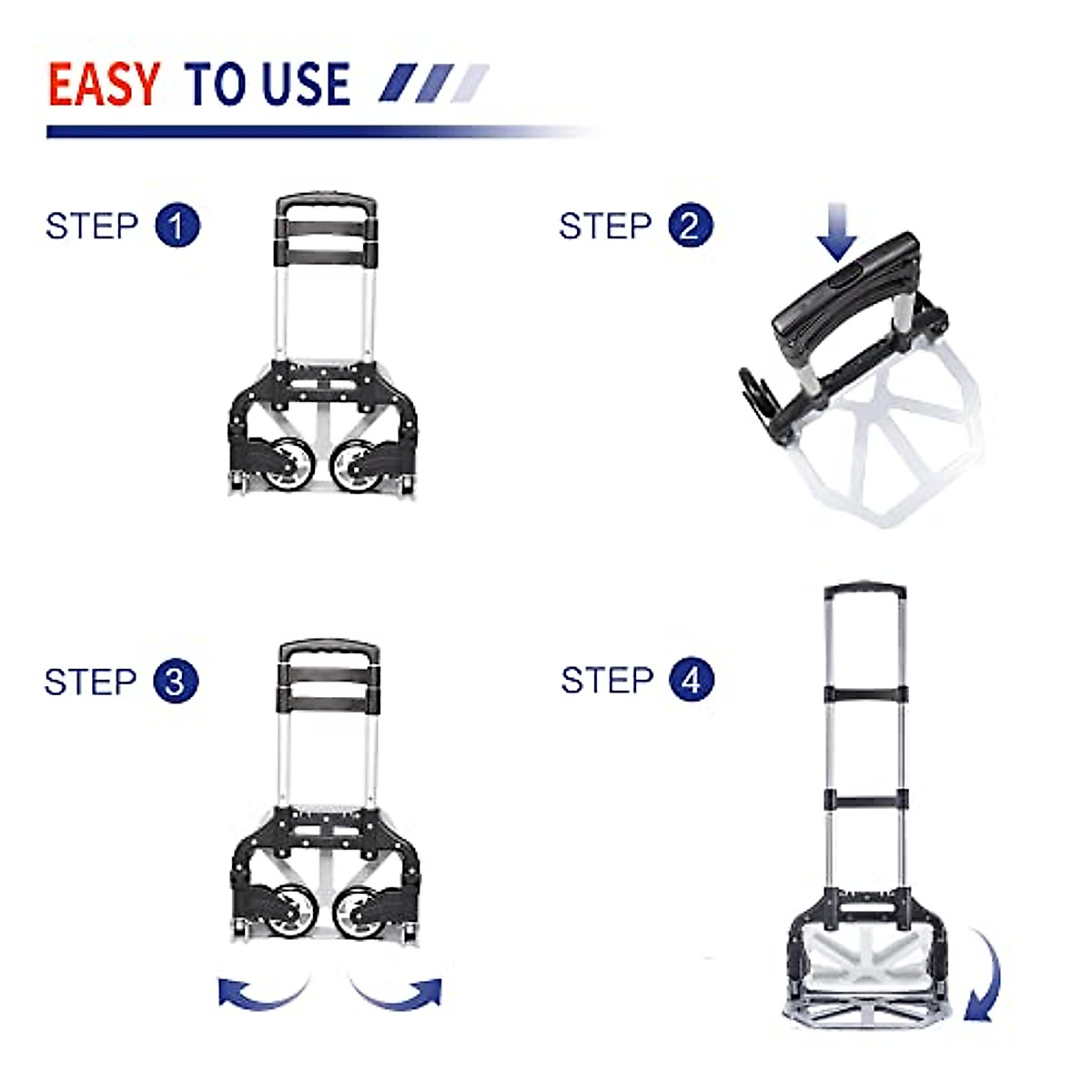 EASY TO USE

STEP 1

STEP 2

STEP 3

STEP 4