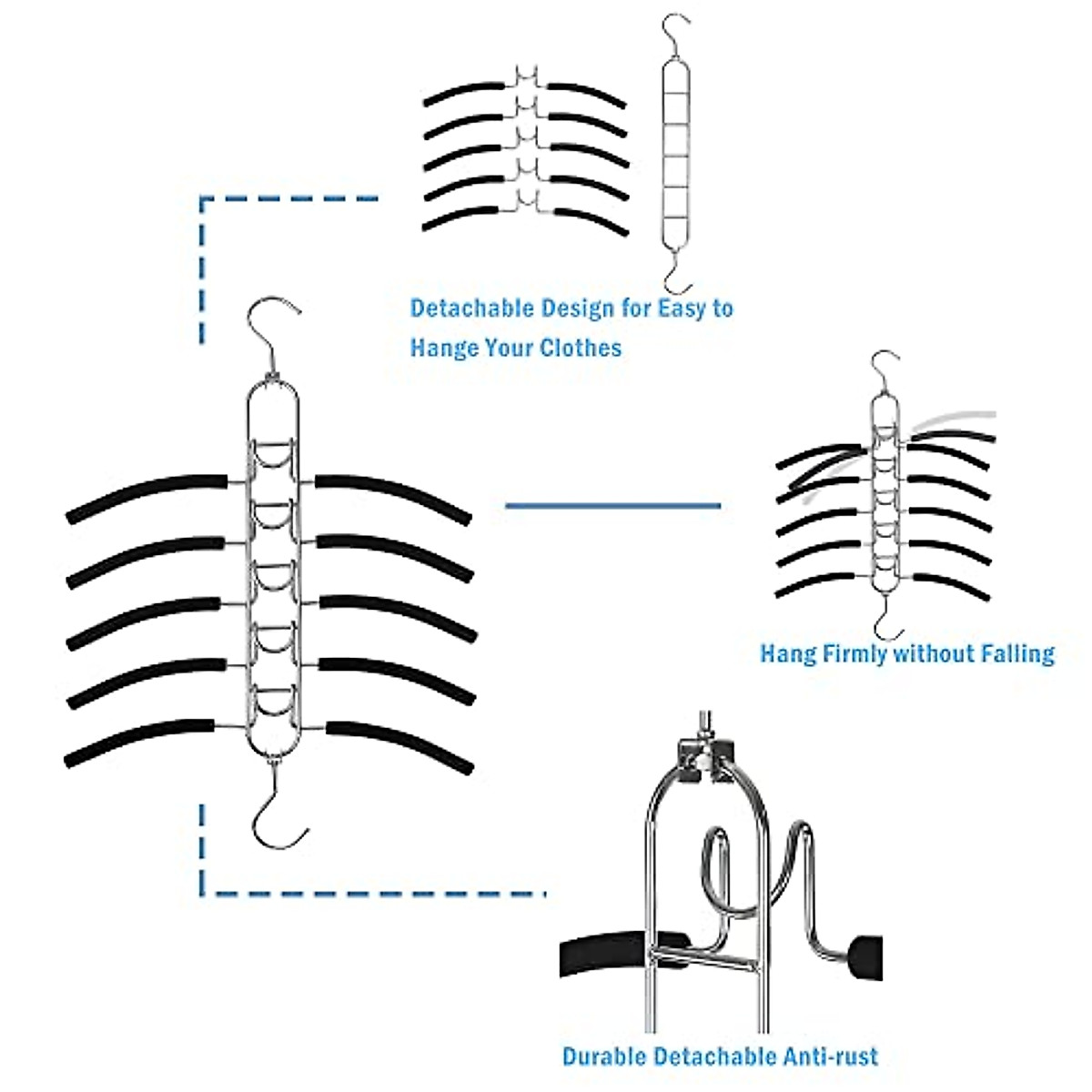 Detachable Design for Easy to Hange Your Clothes

Hang Firmly without Falling

Durable Detachable Anti-rust