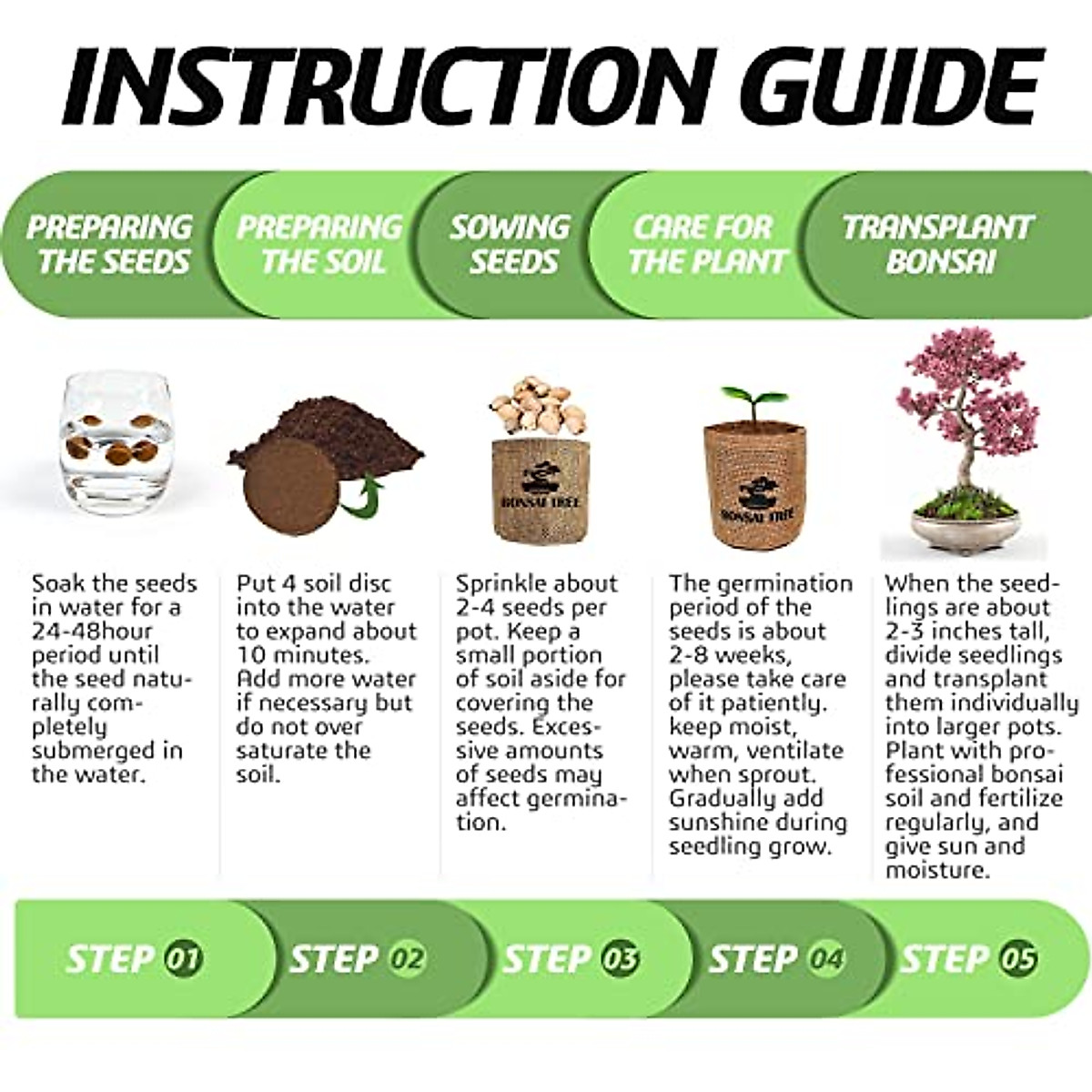 INSTRUCTION GUIDE

PREPARING THE SEEDS

PREPARING THE SOIL

SOWING SEEDS

CARE FOR THE PLANT

TRANSPLANT BONSAI

BONSAI TREE

BONSAI TREE

Soak the seeds in water for a 24-48hour period until the seed naturally completely submerged in the water.

Put 4 soil disc into the water to expand about 10 minutes. Add more water if necessary but do not over saturate the soil.

Sprinkle about 2-4 seeds per pot. Keep a small portion of soil aside for covering the seeds. Excessive amounts of seeds may affect germination.

The germination period of the seeds is about 2-8 weeks, please take care of it patiently. keep moist, warm, ventilate when sprout. Gradually add sunshine during seedling grow.

When the seedlings are about 2-3 inches tall, divide seedlings and transplant them individually into larger pots. Plant with professional bonsai soil and fertilize regularly, and give sun and moisture.

STEP 01

STEP 02

STEP 03

STEP 04

STEP 05