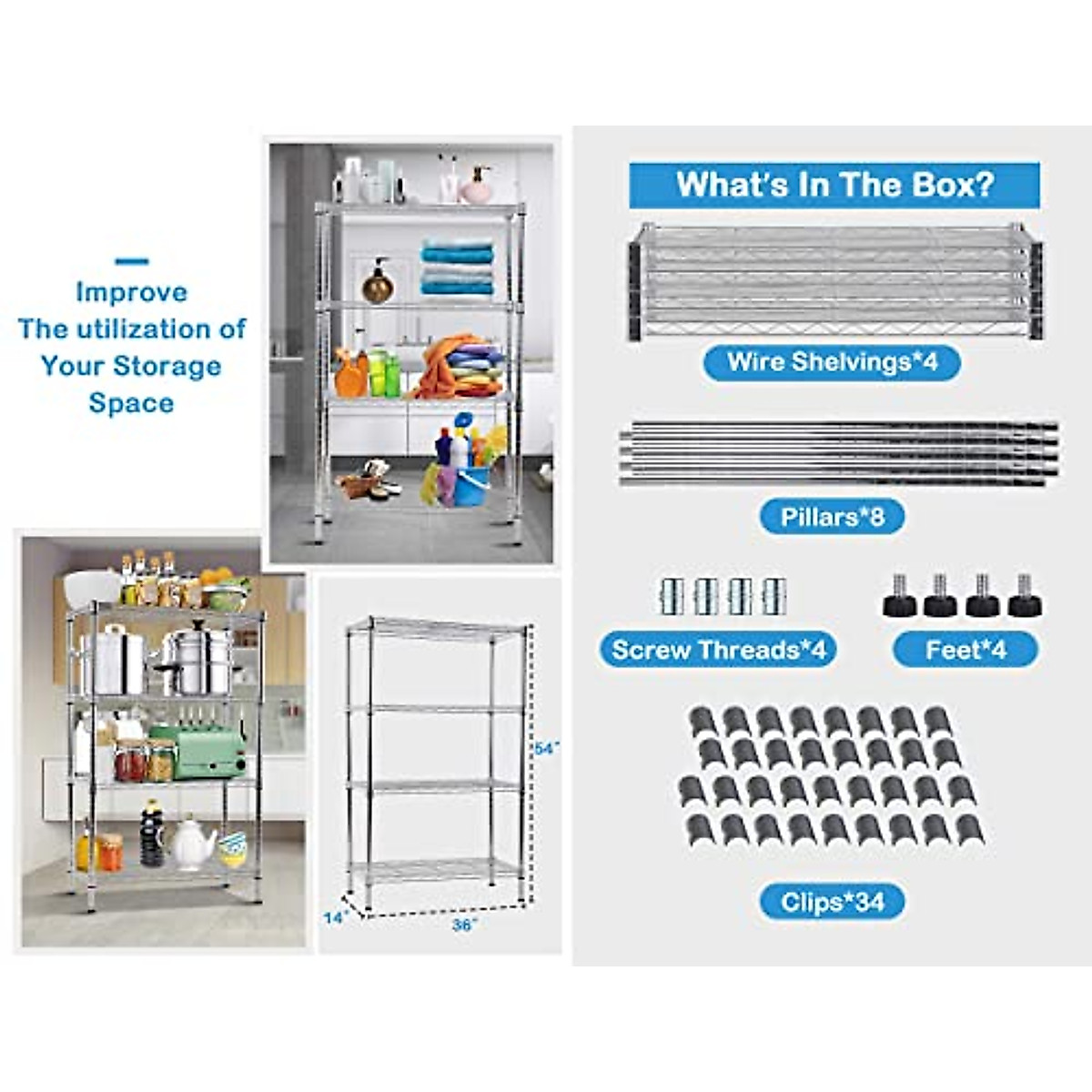 Improve
The utilization of
Your Storage
Space

54"
14"
36"

What's In The Box?

Wire Shelvings*4

Pillars*8

Screw Threads*4

Feet*4

Clips*34