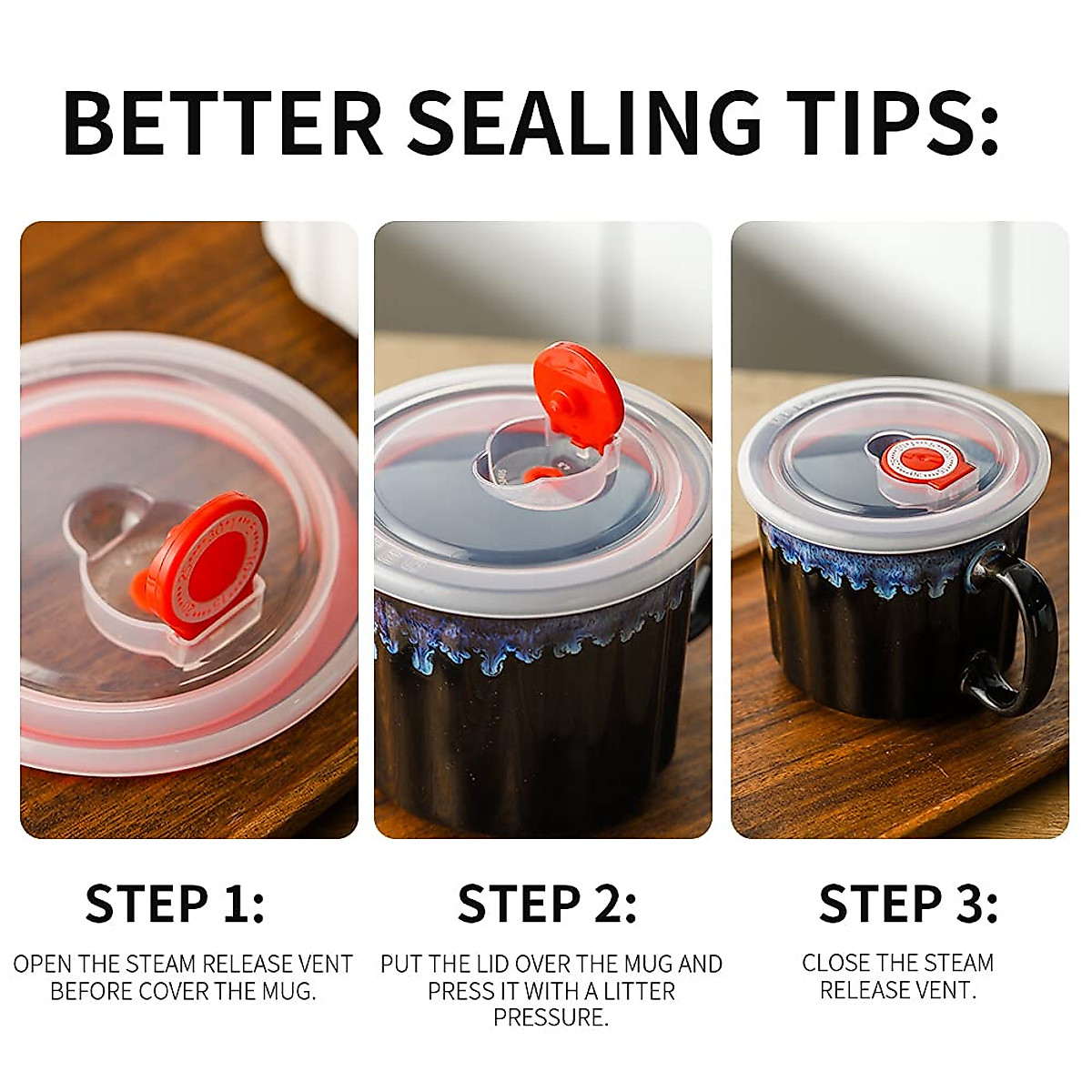 BETTER SEALING TIPS:

STEP 1:

OPEN THE STEAM RELEASE VENT BEFORE COVER THE MUG.

STEP 2:

PUT THE LID OVER THE MUG AND PRESS IT WITH A LITTER PRESSURE.

STEP 3:

CLOSE THE STEAM RELEASE VENT.