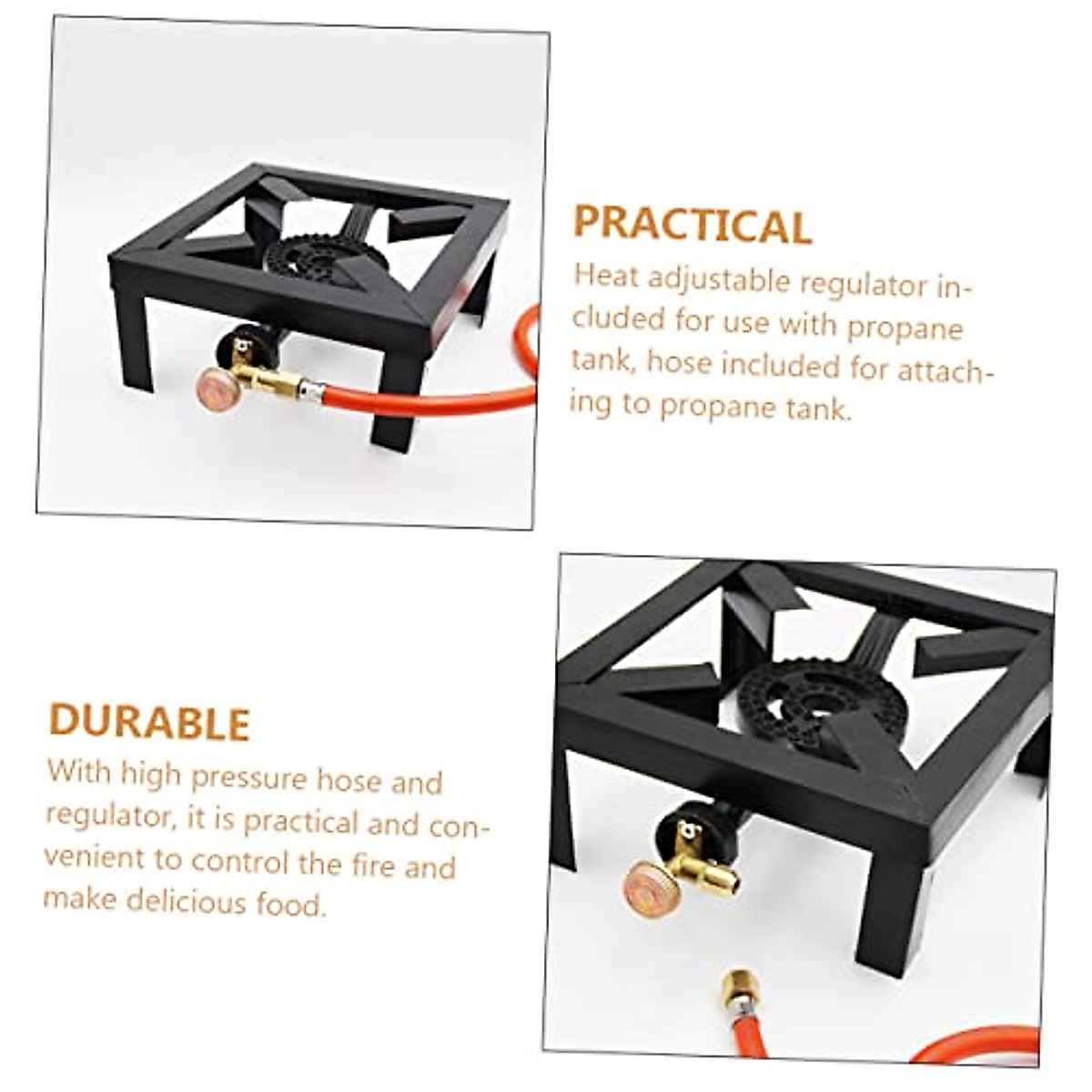 PRACTICAL
Heat adjustable regulator included for use with propane tank, hose included for attaching to propane tank.

DURABLE
With high pressure hose and regulator, it is practical and convenient to control the fire and make delicious food.