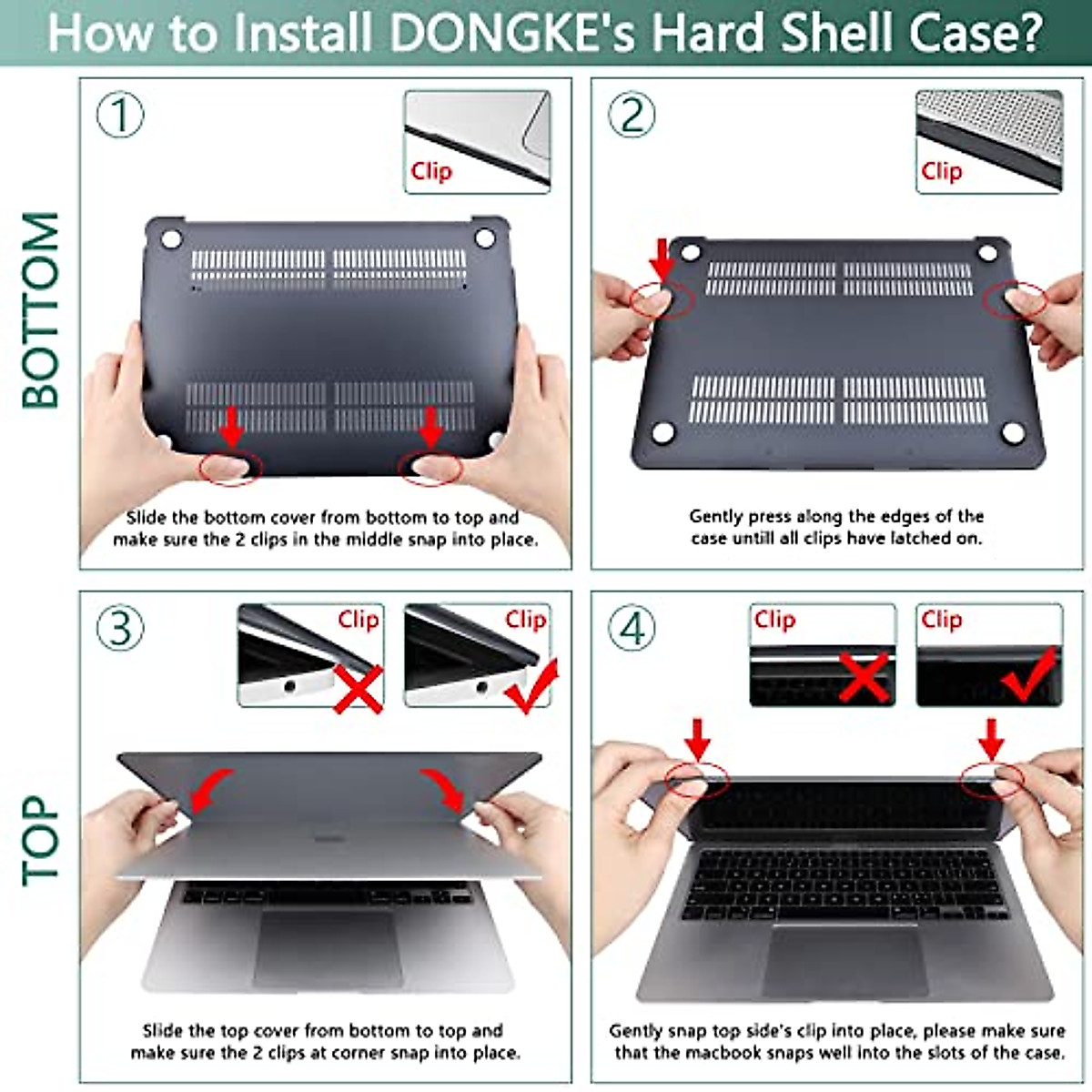 How to Install DONGKE's Hard Shell Case?

BOTTOM

①

Clip

Slide the bottom cover from bottom to top and make sure the 2 clips in the middle snap into place.

②

Clip

Gently press along the edges of the case untill all clips have latched on.

TOP

③

Clip

Clip

Slide the top cover from bottom to top and make sure the 2 clips at corner snap into place.

④

Clip

Clip

Gently snap top side's clip into place, please make sure that the macbook snaps well into the slots of the case.