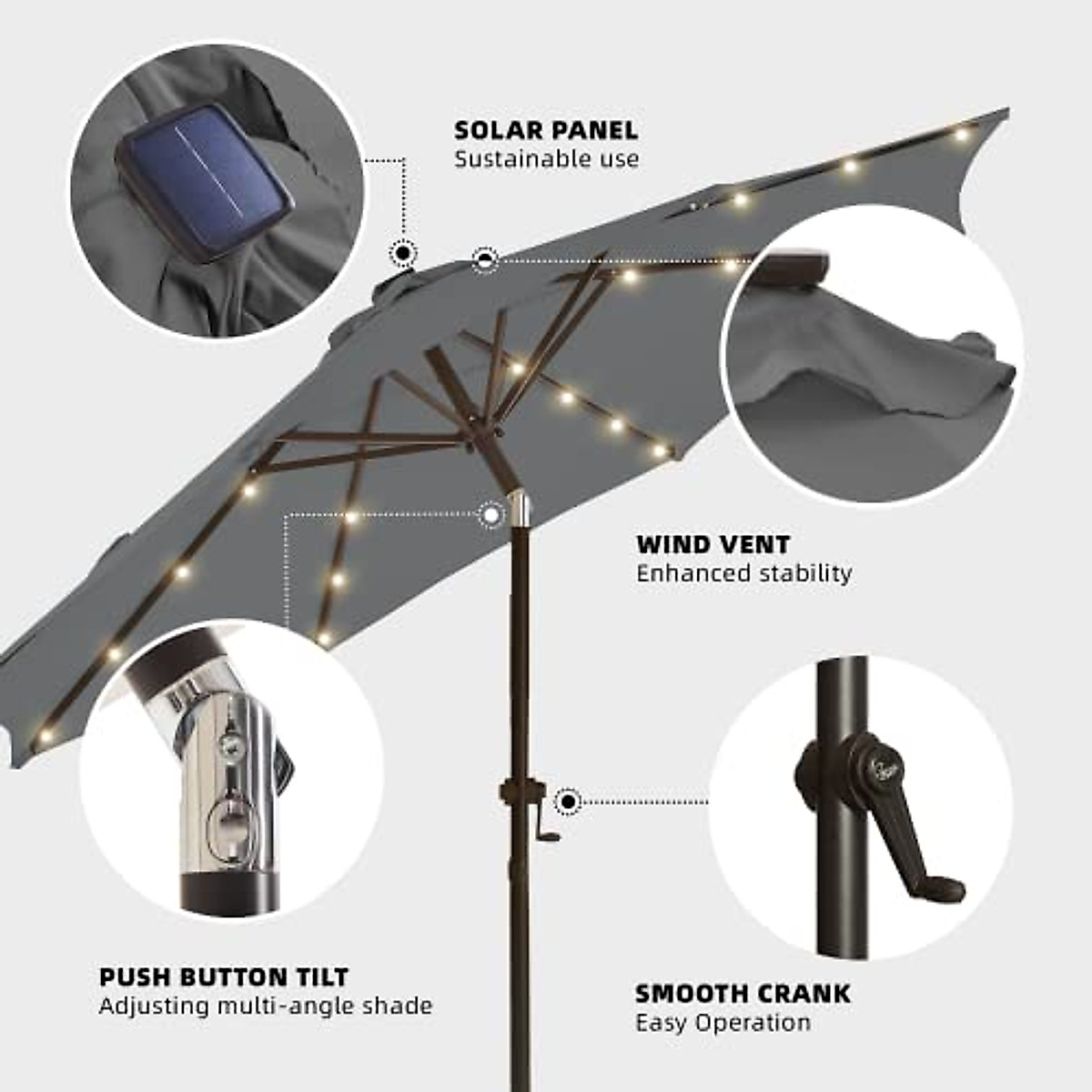 SOLAR PANEL
Sustainable use

WIND VENT
Enhanced stability

PUSH BUTTON TILT
Adjusting multi-angle shade

SMOOTH CRANK
Easy Operation