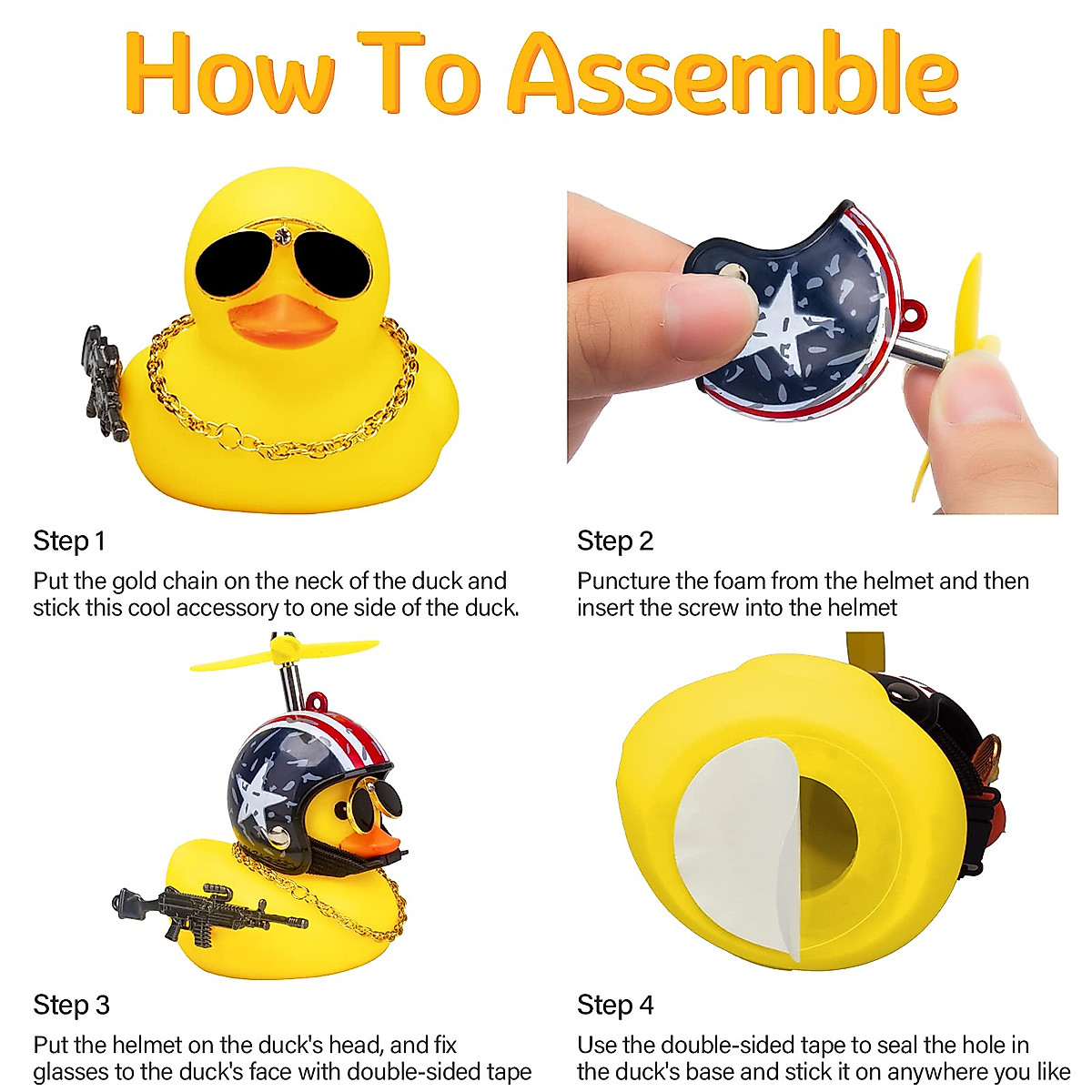 How To Assemble

Step 1
Put the gold chain on the neck of the duck and stick this cool accessory to one side of the duck.

Step 2
Puncture the foam from the helmet and then insert the screw into the helmet

Step 3
Put the helmet on the duck's head, and fix glasses to the duck's face with double-sided tape

Step 4
Use the double-sided tape to seal the hole in the duck's base and stick it on anywhere you like