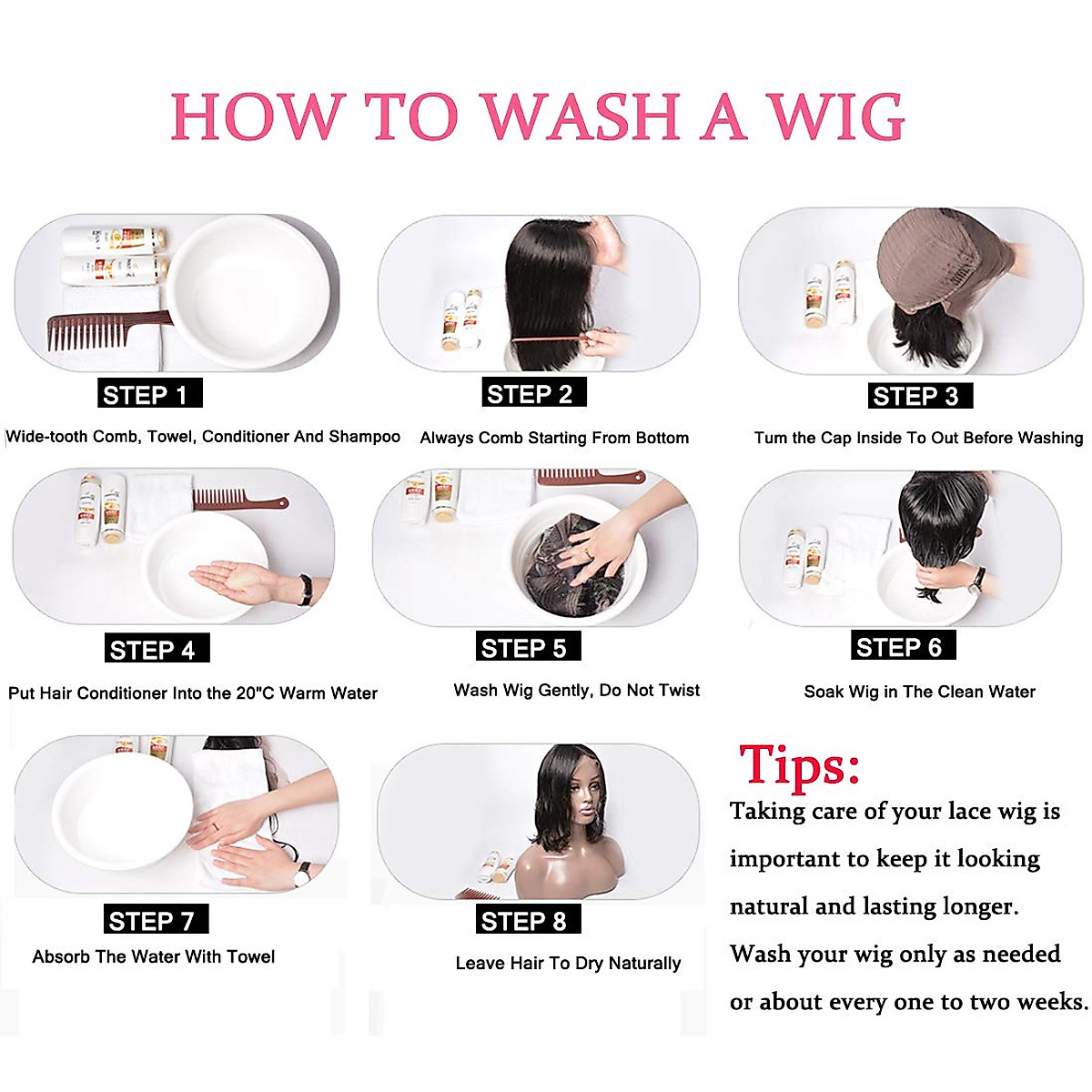 HOW TO WASH A WIG

STEP 1
Wide-tooth Comb, Towel, Conditioner And Shampoo

STEP 2
Always Comb Starting From Bottom

STEP 3
Tum the Cap Inside To Out Before Washing

STEP 4
Put Hair Conditioner Into the 20"C Warm Water

STEP 5
Wash Wig Gently, Do Not Twist

STEP 6
Soak Wig in The Clean Water

STEP 7
Absorb The Water With Towel

STEP 8
Leave Hair To Dry Naturally

Tips:
Taking care of your lace wig is important to keep it looking natural and lasting longer. Wash your wig only as needed or about every one to two weeks.