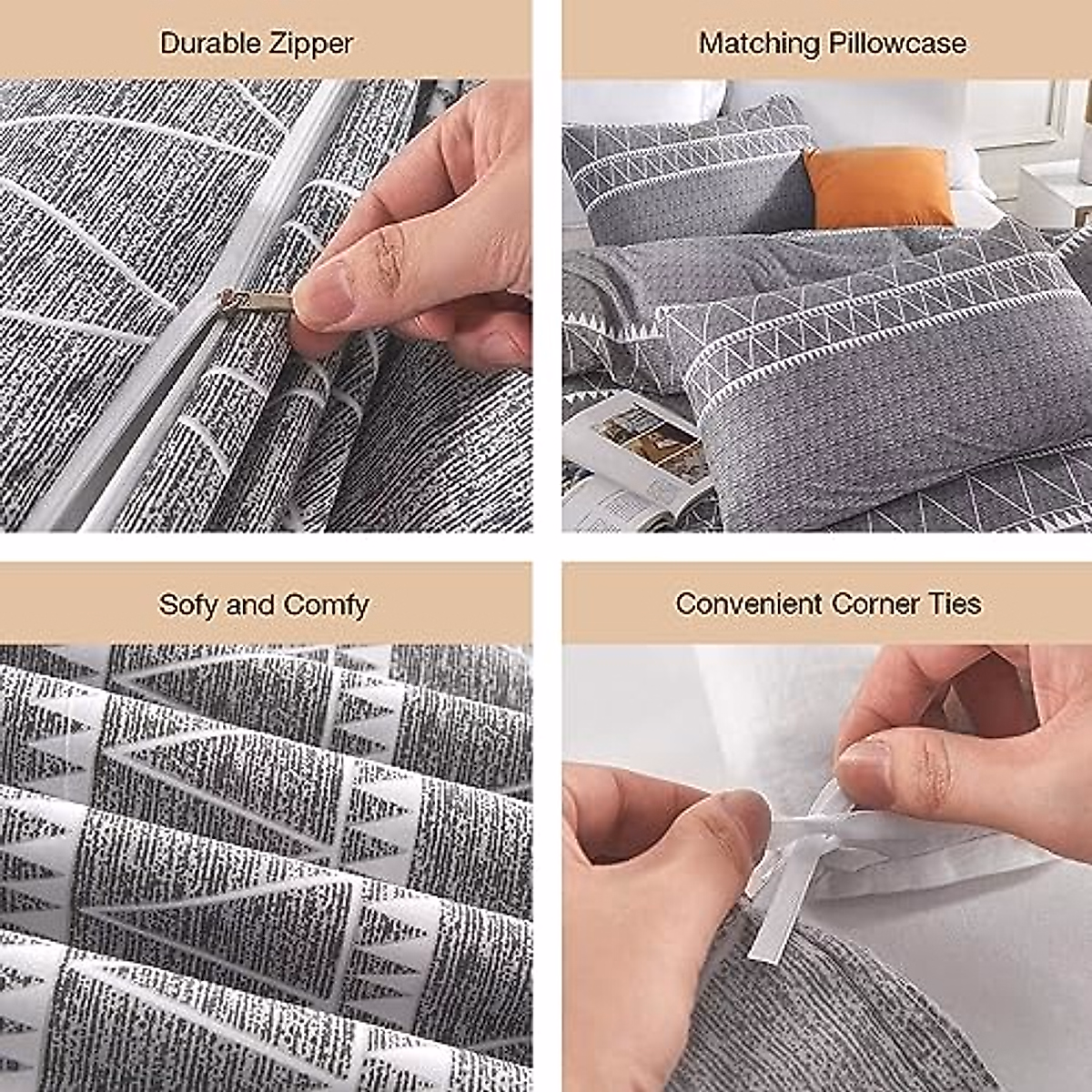 Durable Zipper

Matching Pillowcase

Sofy and Comfy

Convenient Corner Ties