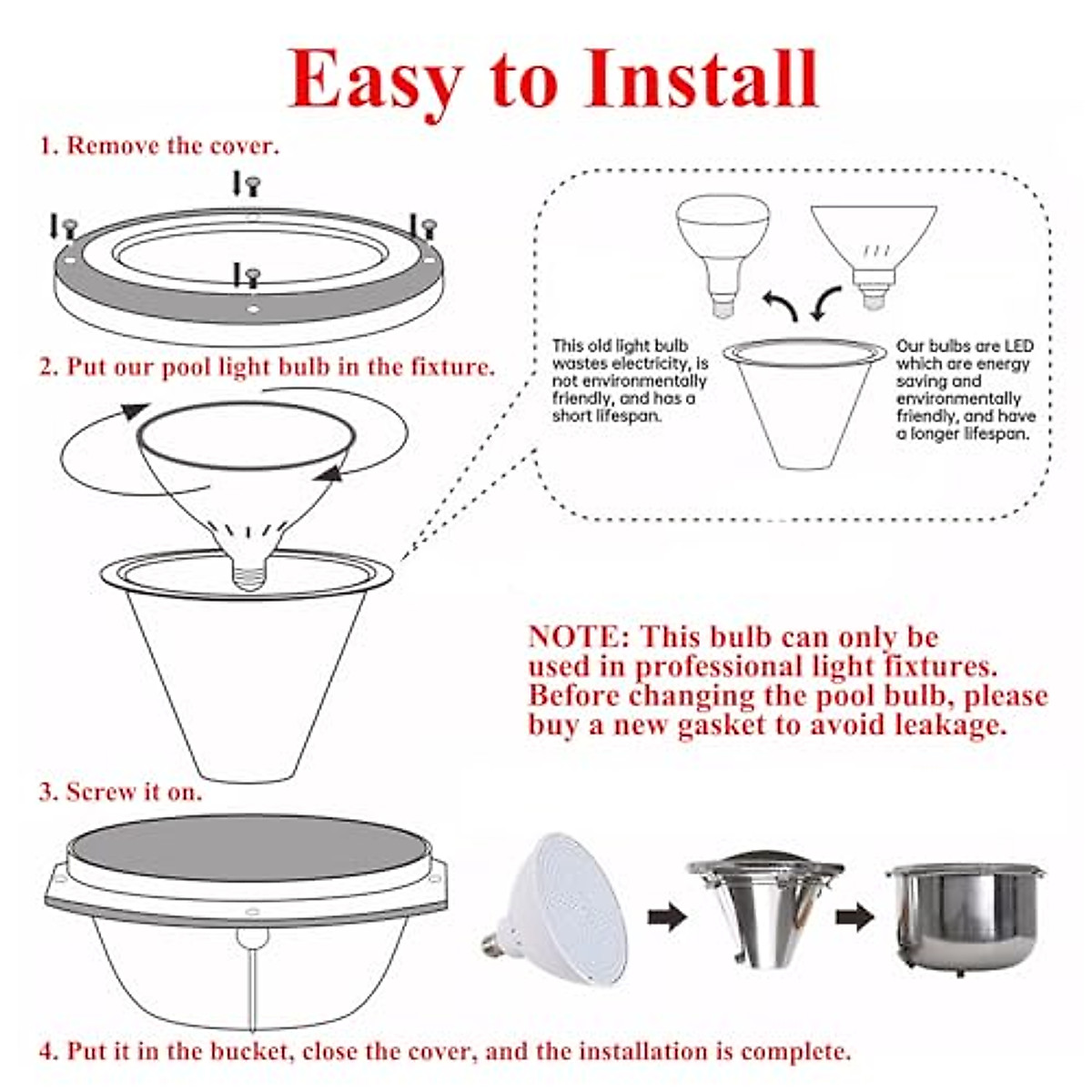 Easy to Install

1. Remove the cover.

2. Put our pool light bulb in the fixture.

This old light bulb wastes electricity, is not environmentally friendly, and has a short lifespan.

Our bulbs are LED which are energy saving and environmentally friendly, and have a longer lifespan.

NOTE: This bulb can only be used in professional light fixtures. Before changing the pool bulb, please buy a new gasket to avoid leakage.

3. Screw it on.

4. Put it in the bucket, close the cover, and the installation is complete.