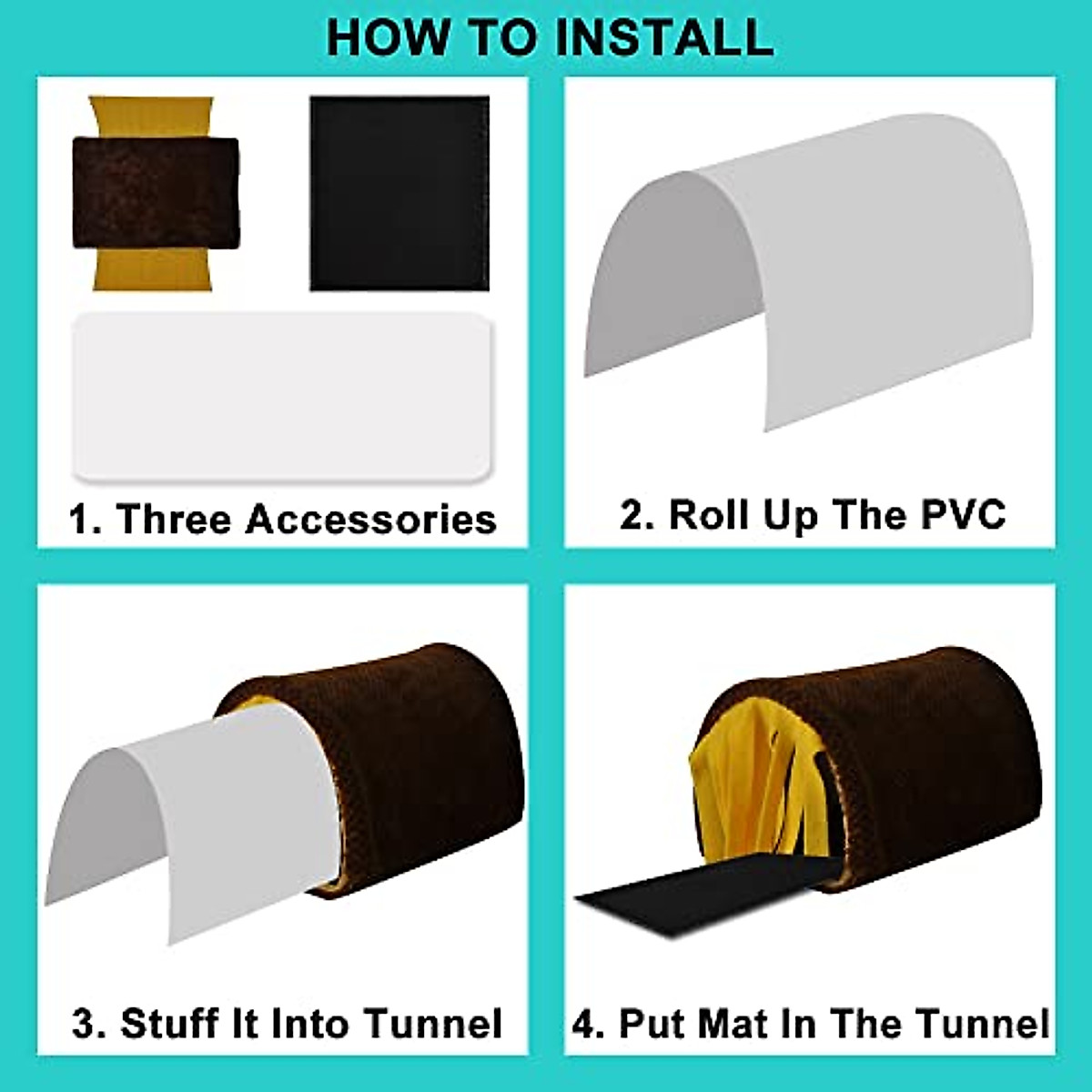 HOW TO INSTALL

1. Three Accessories

2. Roll Up The PVC

3. Stuff It Into Tunnel

4. Put Mat In The Tunnel