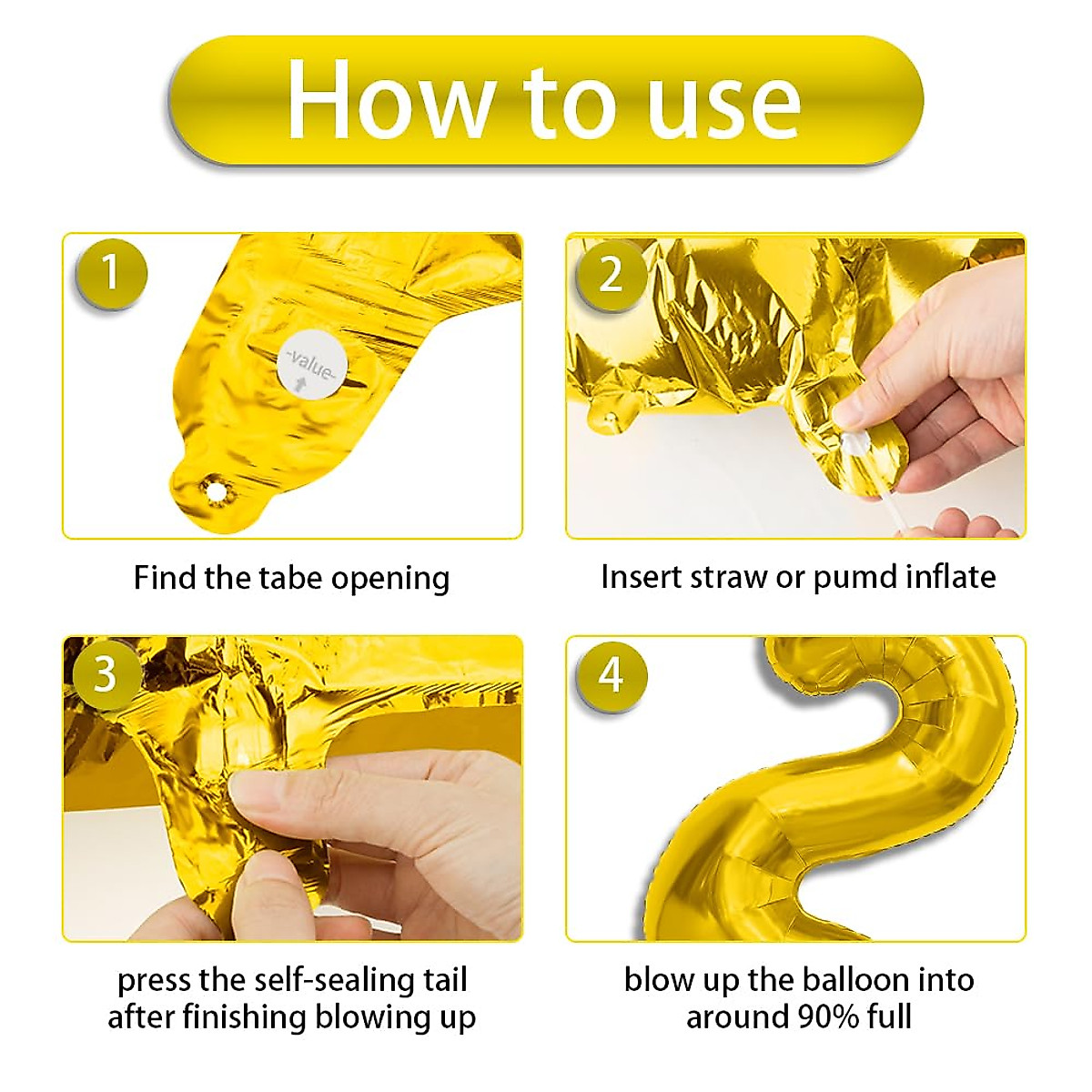 How to use

1

-value-

Find the tabe opening

2

Insert straw or pumd inflate

3

press the self-sealing tail after finishing blowing up

4

blow up the balloon into around 90% full