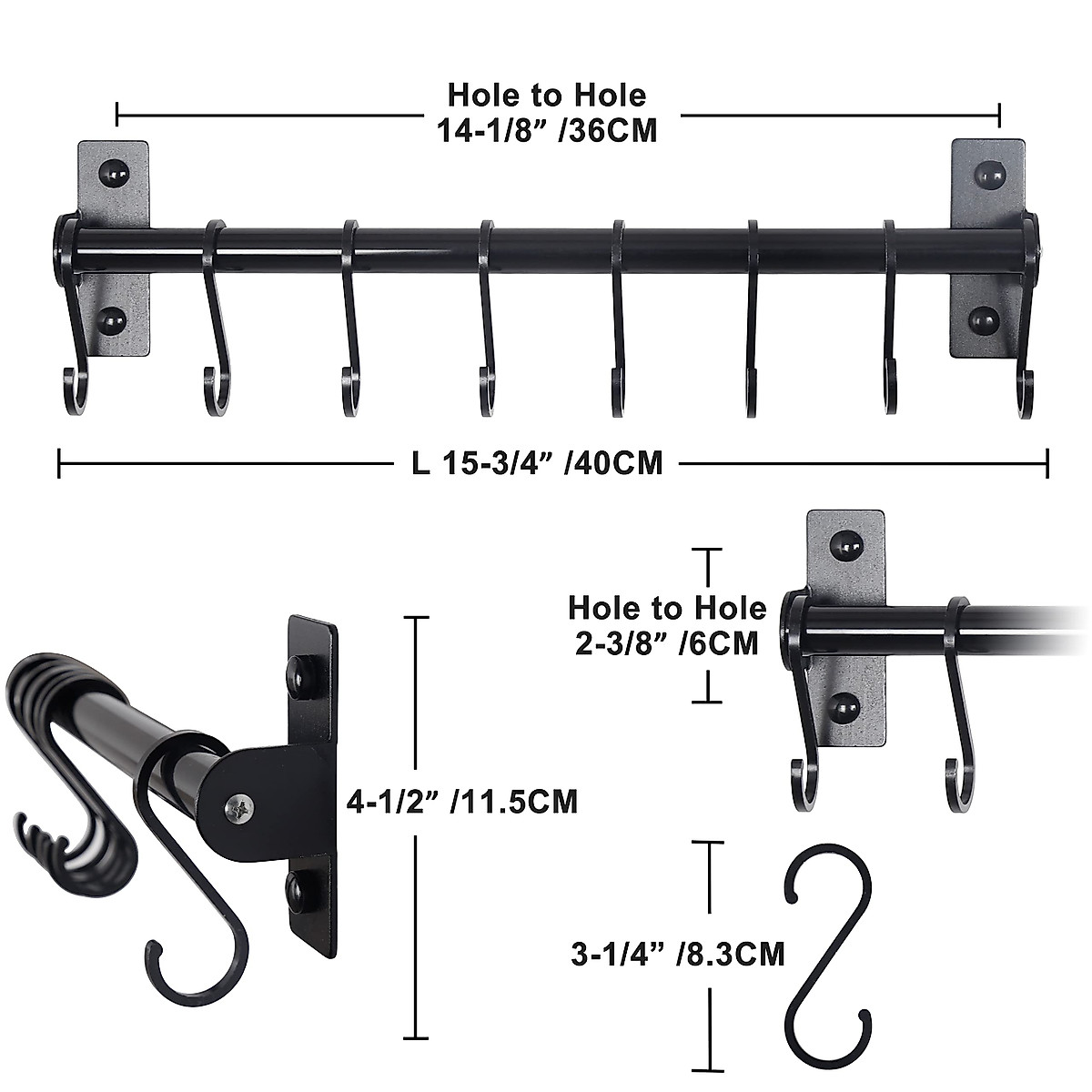 Hole to Hole
14-1/8” /36CM

L 15-3/4” /40CM

Hole to Hole
2-3/8” /6CM

4-1/2” /11.5CM

3-1/4” /8.3CM