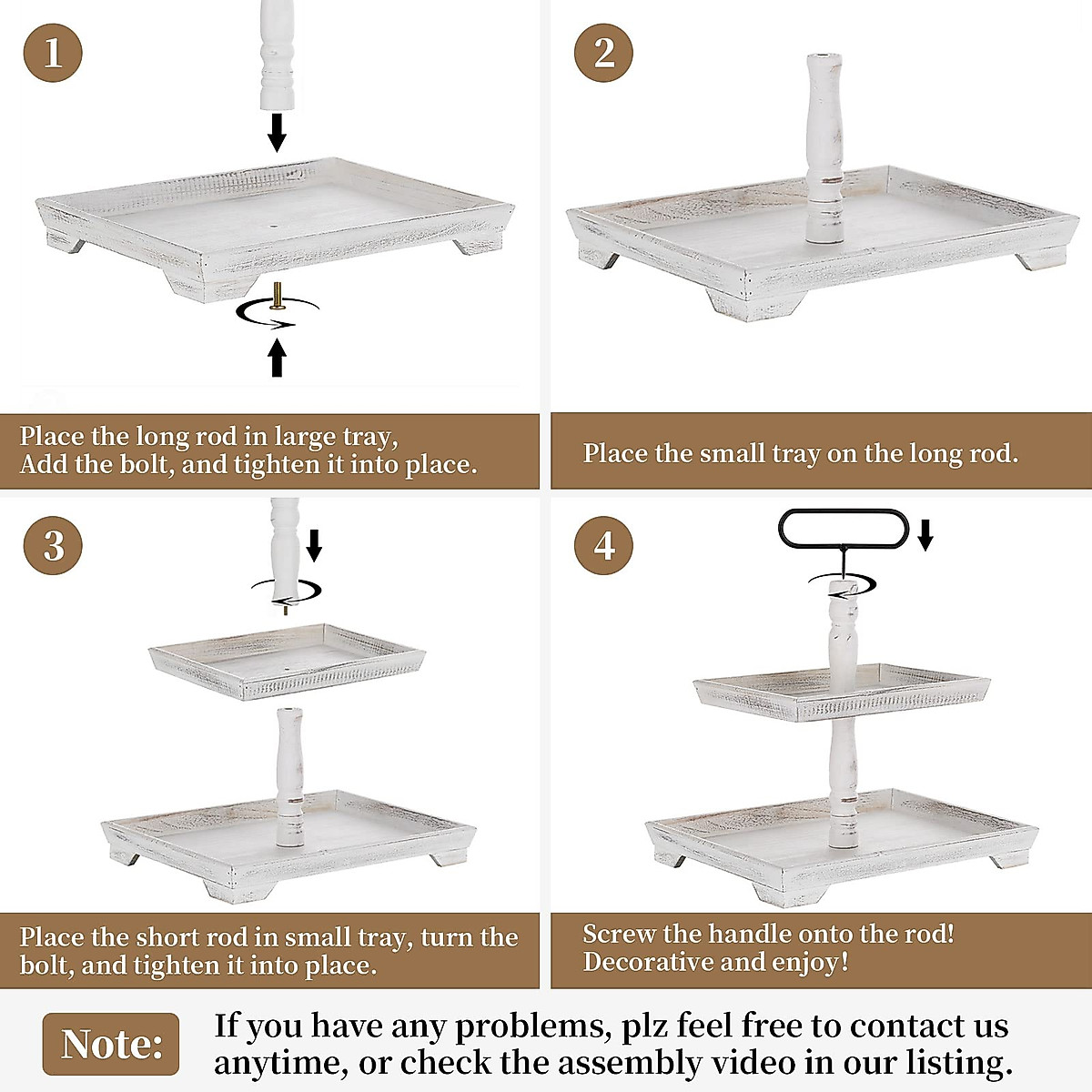 1

Place the long rod in large tray,
Add the bolt, and tighten it into place.

2

Place the small tray on the long rod.

3

Place the short rod in small tray, turn the bolt, and tighten it into place.

4

Screw the handle onto the rod!
Decorative and enjoy!

Note: If you have any problems, plz feel free to contact us anytime, or check the assembly video in our listing.